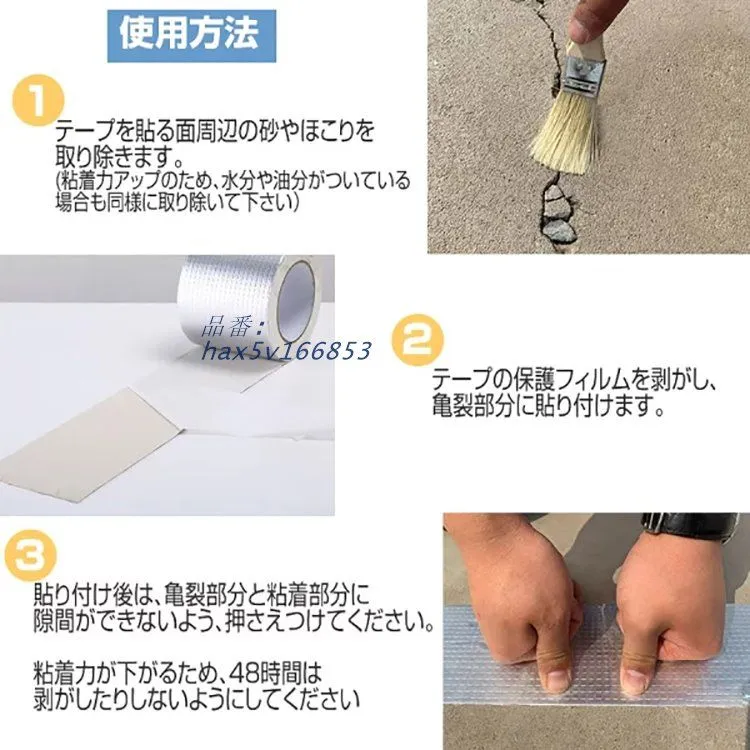 使用方法

1

テープを貼る面周辺の砂やほこりを取り除きます。
(粘着力アップのため、水分や油分がついている場合も同様に取り除いて下さい)

品番:
hax5v166853

2

テープの保護フィルムを剥がし、亀裂部分に貼り付けます。

3

貼り付け後は、亀裂部分と粘着部分に隙間ができないよう、押さえつけてください。

粘着力が下がるため、48時間は剥がしたりしないようにしてください