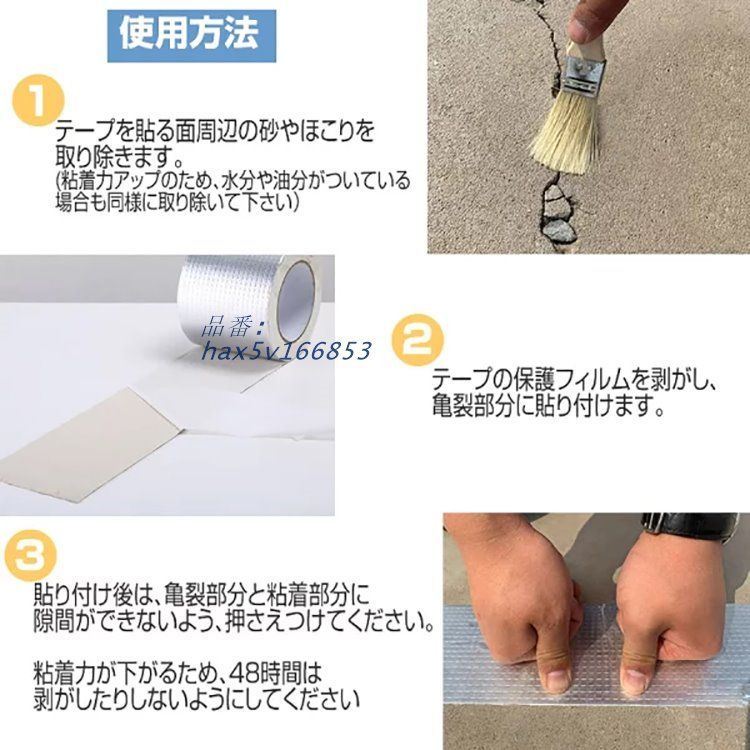 使用方法

1

テープを貼る面周辺の砂やほこりを取り除きます。
(粘着力アップのため、水分や油分がついている場合も同様に取り除いて下さい)

品番:
hax5v166853

2

テープの保護フィルムを剥がし、亀裂部分に貼り付けます。

3

貼り付け後は、亀裂部分と粘着部分に隙間ができないよう、押さえつけてください。

粘着力が下がるため、48時間は剥がしたりしないようにしてください