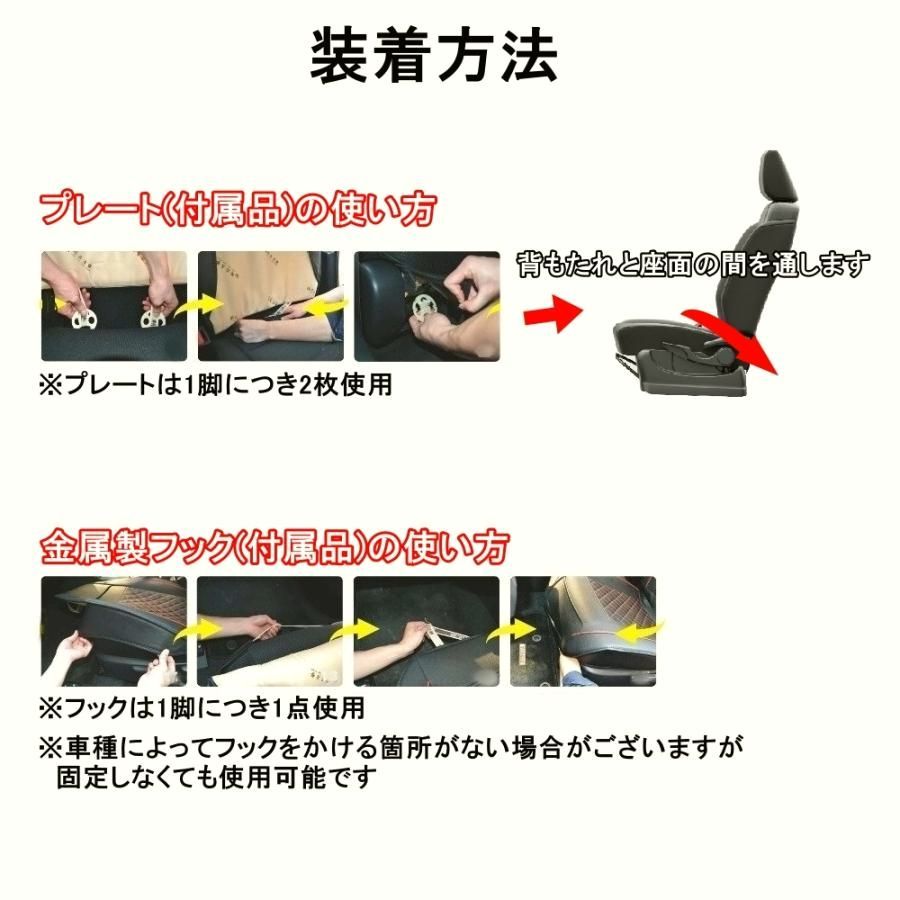 装着方法

プレート(付属品)の使い方

背もたれと座面の間を通します

※プレートは1脚につき2枚使用

金属製フック(付属品)の使い方

※フックは1脚につき1点使用

※車種によってフックをかける箇所がない場合がございますが固定しなくても使用可能です