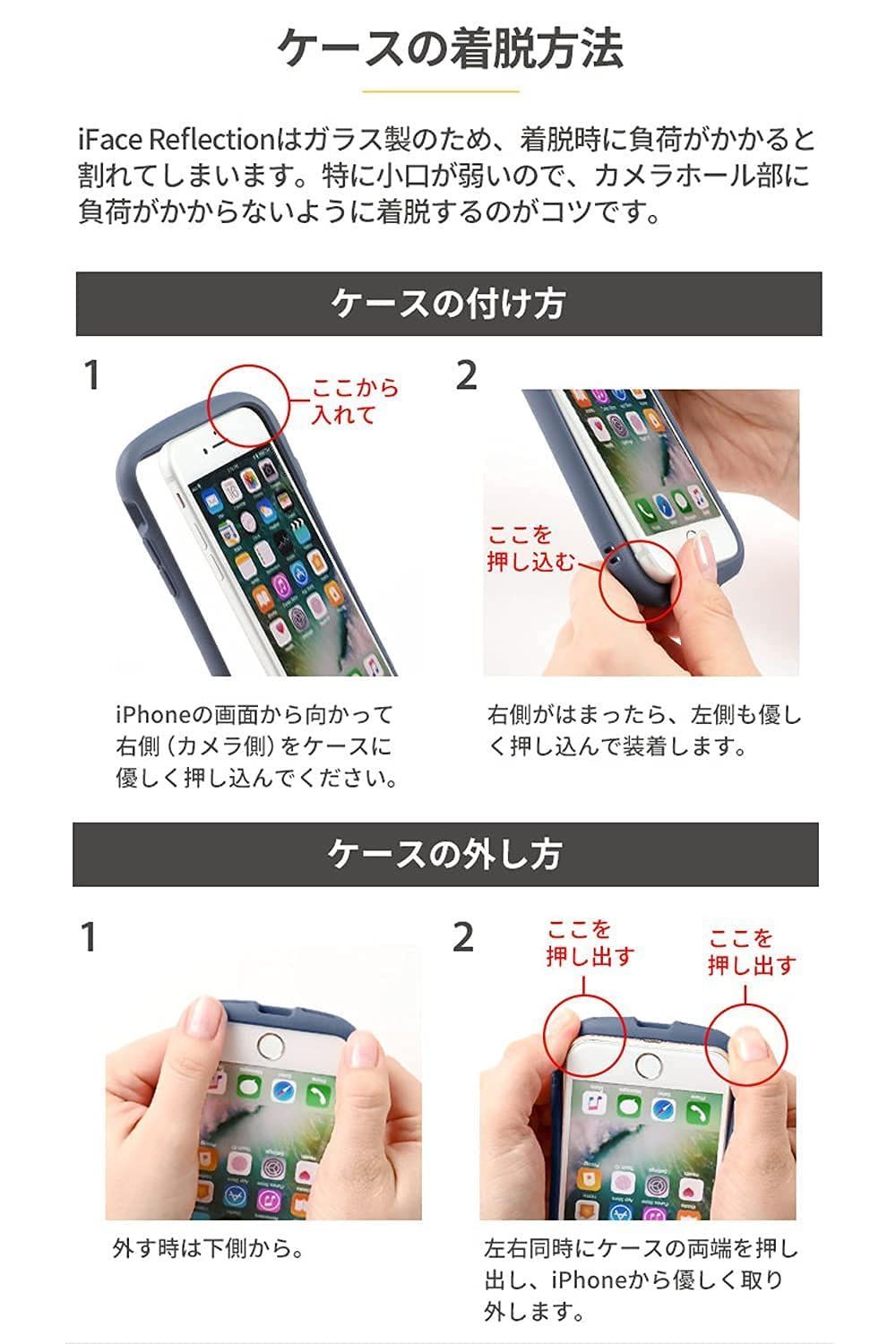 ケースの着脱方法

iFace Reflectionはガラス製のため、着脱時に負荷がかかると割れてしまいます。特に小口が弱いので、カメラホール部に負荷がかからないように着脱するのがコツです。

ケースの付け方

1

ここから入れて

iPhoneの画面から向かって右側（カメラ側）をケースに優しく押し込んでください。

2

ここを押し込む

右側がはまったら、左側も優しく押し込んで装着します。

ケースの外し方

1

外す時は下側から。

2

ここを押し出す

ここを押し出す

左右同時にケースの両端を押し出し、iPhoneから優しく取り外します。