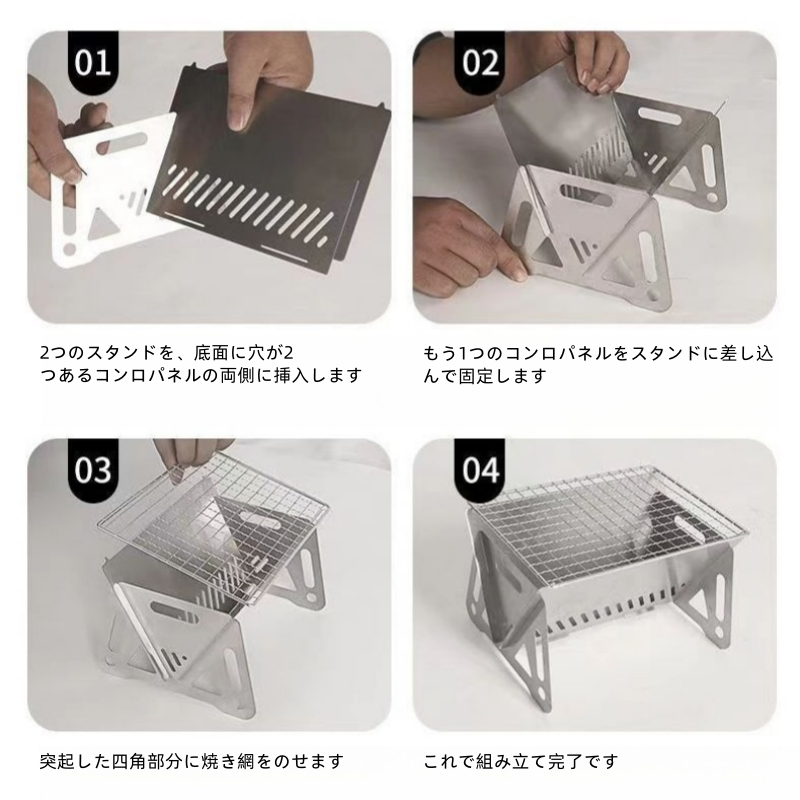 01

2つのスタンドを、底面に穴が2つあるコンロパネルの両側に挿入します

02

もう1つのコンロパネルをスタンドに差し込んで固定します

03

突起した四角部分に焼き網をのせます

04

これで組み立て完了です