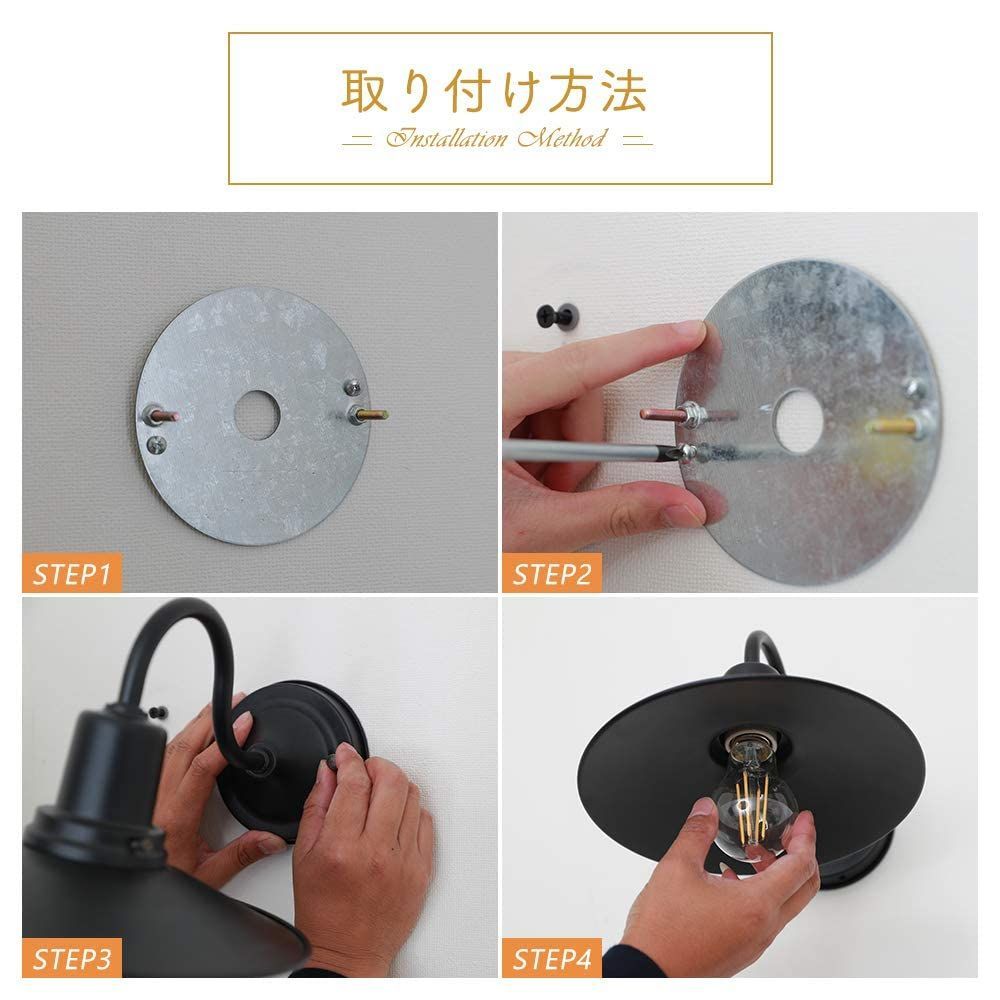 取り付け方法
Installation Method

STEP1

STEP2

STEP3

STEP4