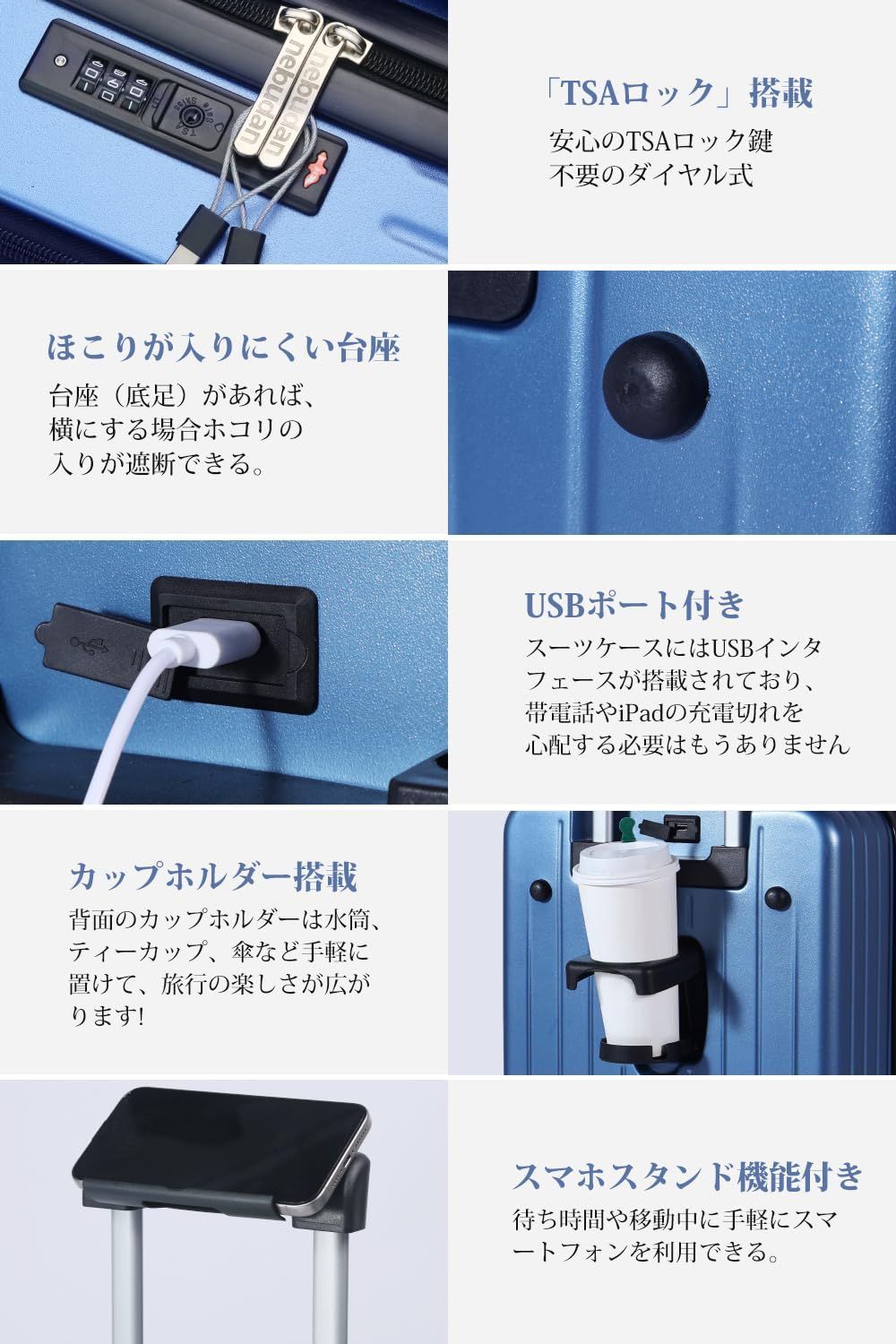 nebudan

nebudan

「TSAロック」搭載

安心のTSAロック鍵不要のダイヤル式

ほこりが入りにくい台座

台座（底足）があれば、横にする場合ホコリの入りが遮断できる。

USBポート付き

スーツケースにはUSBインタフェースが搭載されており、帯電話やiPadの充電切れを心配する必要はもうありません

カップホルダー搭載

背面のカップホルダーは水筒、ティーカップ、傘など手軽に置けて、旅行の楽しさが広がります!

スマホスタンド機能付き

待ち時間や移動中に手軽にスマートフォンを利用できる。