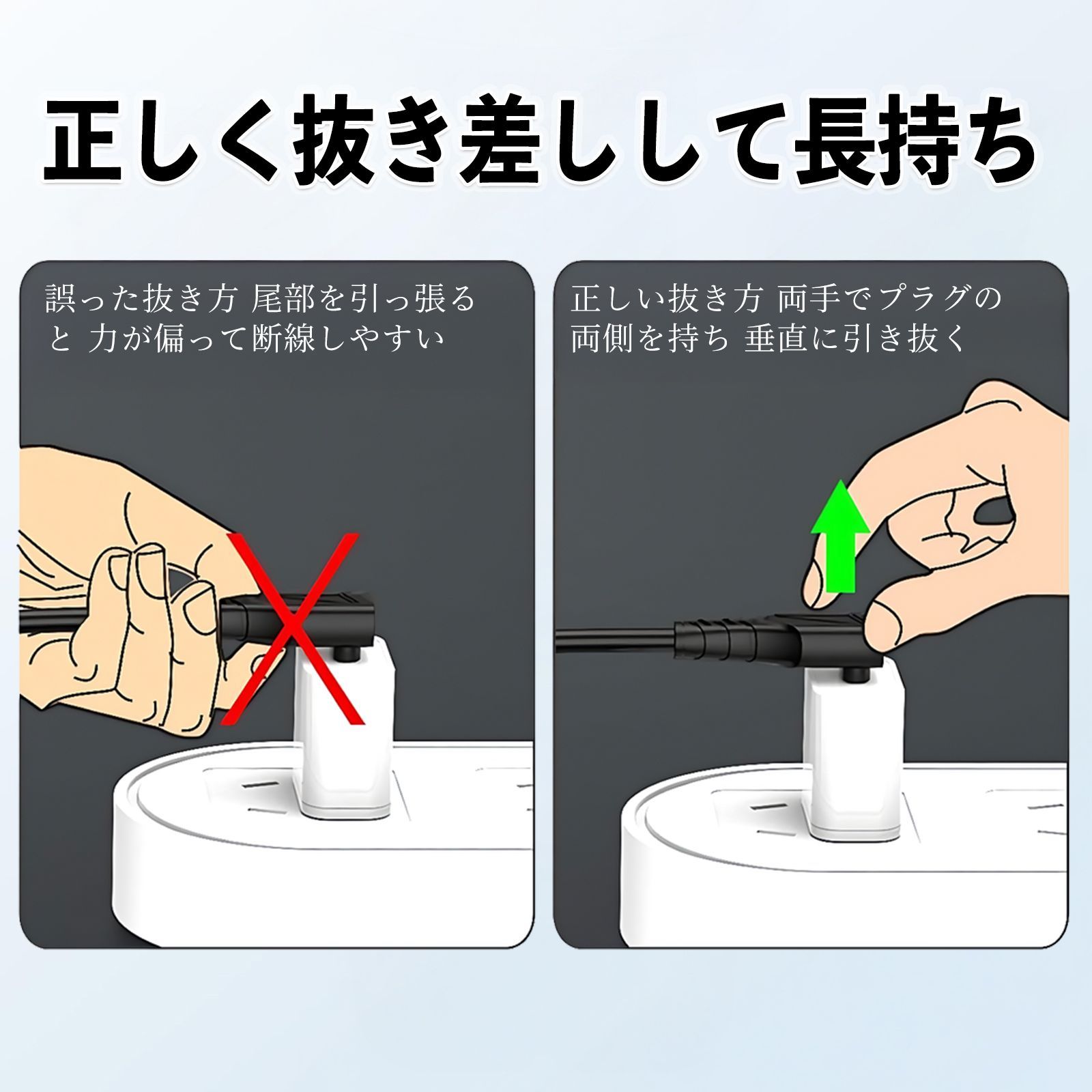 正しく抜き差しして長持ち

誤った抜き方 尾部を引っ張ると 力が偏って断線しやすい

正しい抜き方 両手でプラグの両側を持ち 垂直に引き抜く