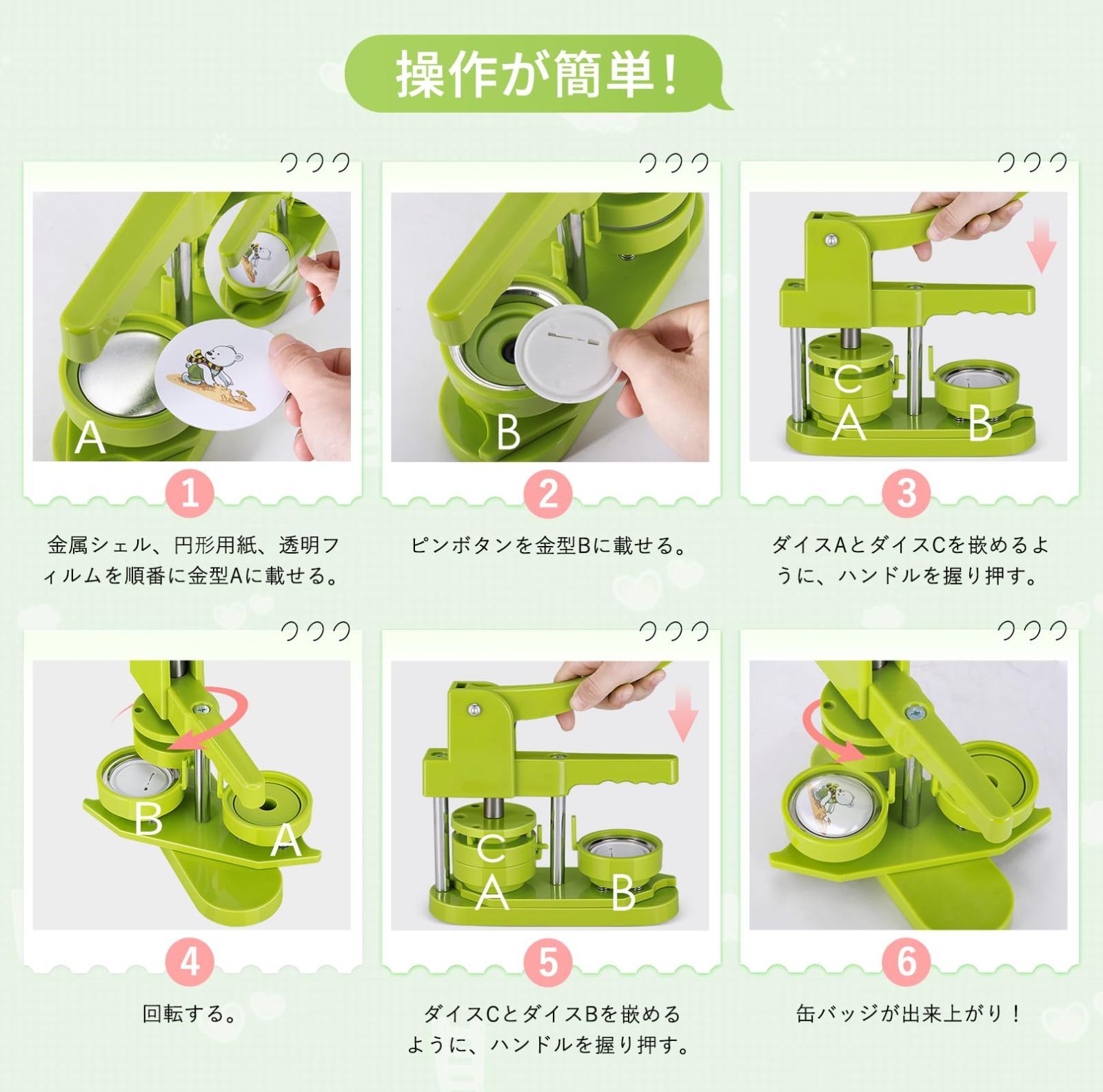 操作が簡単！

A

1

金属シェル、円形用紙、透明フィルムを順番に金型Aに載せる。

B

2

ピンボタンを金型Bに載せる。

C
A
B

3

ダイスAとダイスCを嵌めるように、ハンドルを握り押す。

B
A

4

回転する。

C
A
B

5

ダイスCとダイスBを嵌めるように、ハンドルを握り押す。

6

缶バッジが出来上がり！