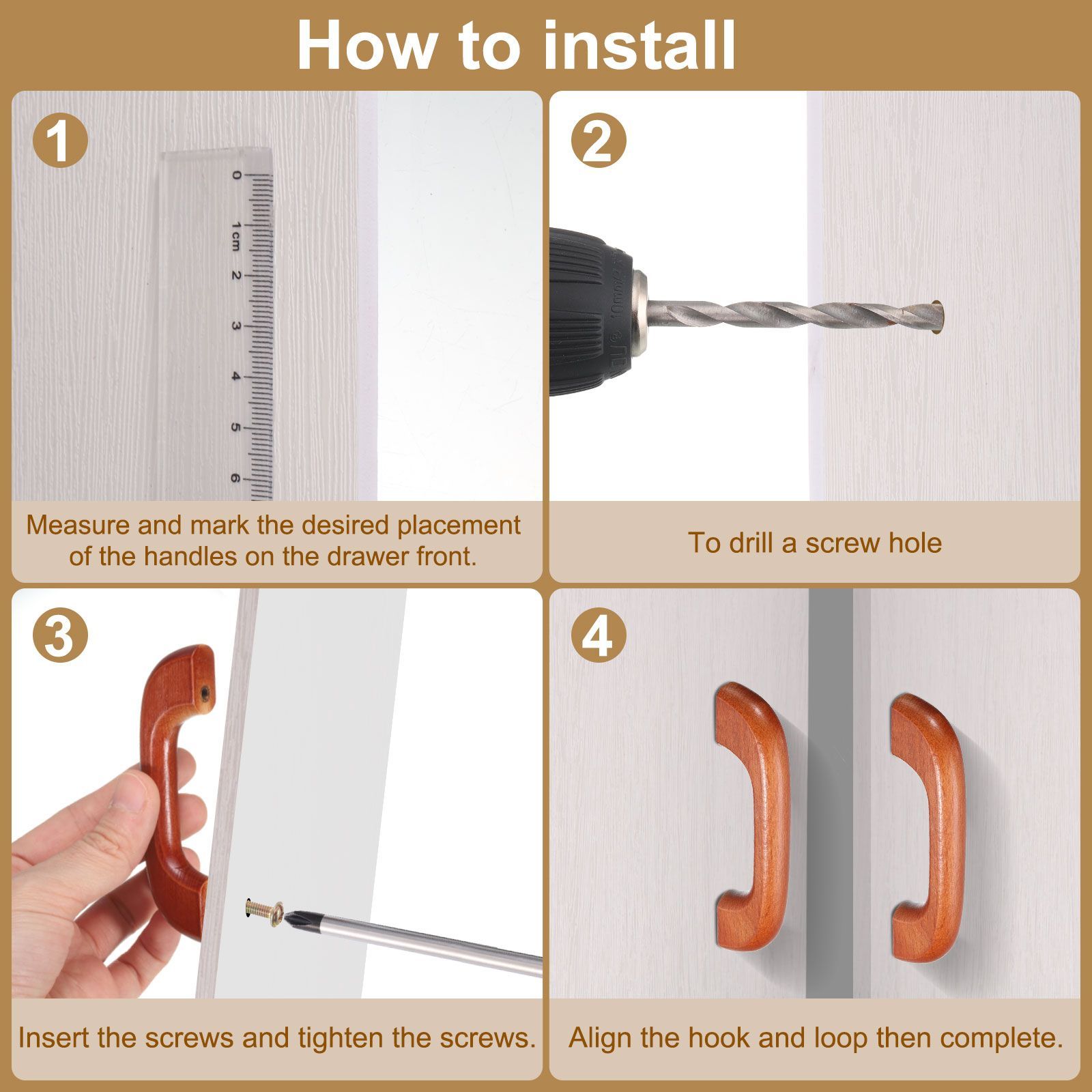 How to install

1

0 1cm 2 3 4 5 6

Measure and mark the desired placement of the handles on the drawer front.

2

To drill a screw hole

3

Insert the screws and tighten the screws.

4

Align the hook and loop then complete.