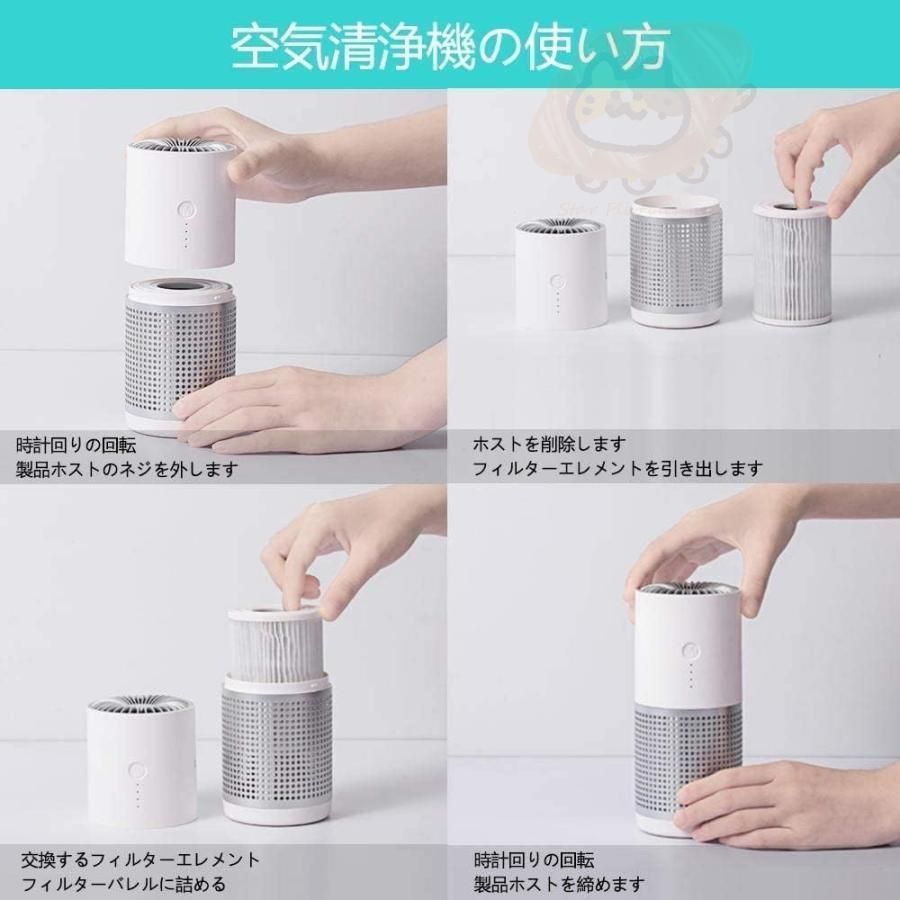 空気清浄機の使い方

時計回りの回転
製品ホストのネジを外します

ホストを削除します
フィルターエレメントを引き出します

交換するフィルターエレメント
フィルターバレルに詰める

時計回りの回転
製品ホストを締めます