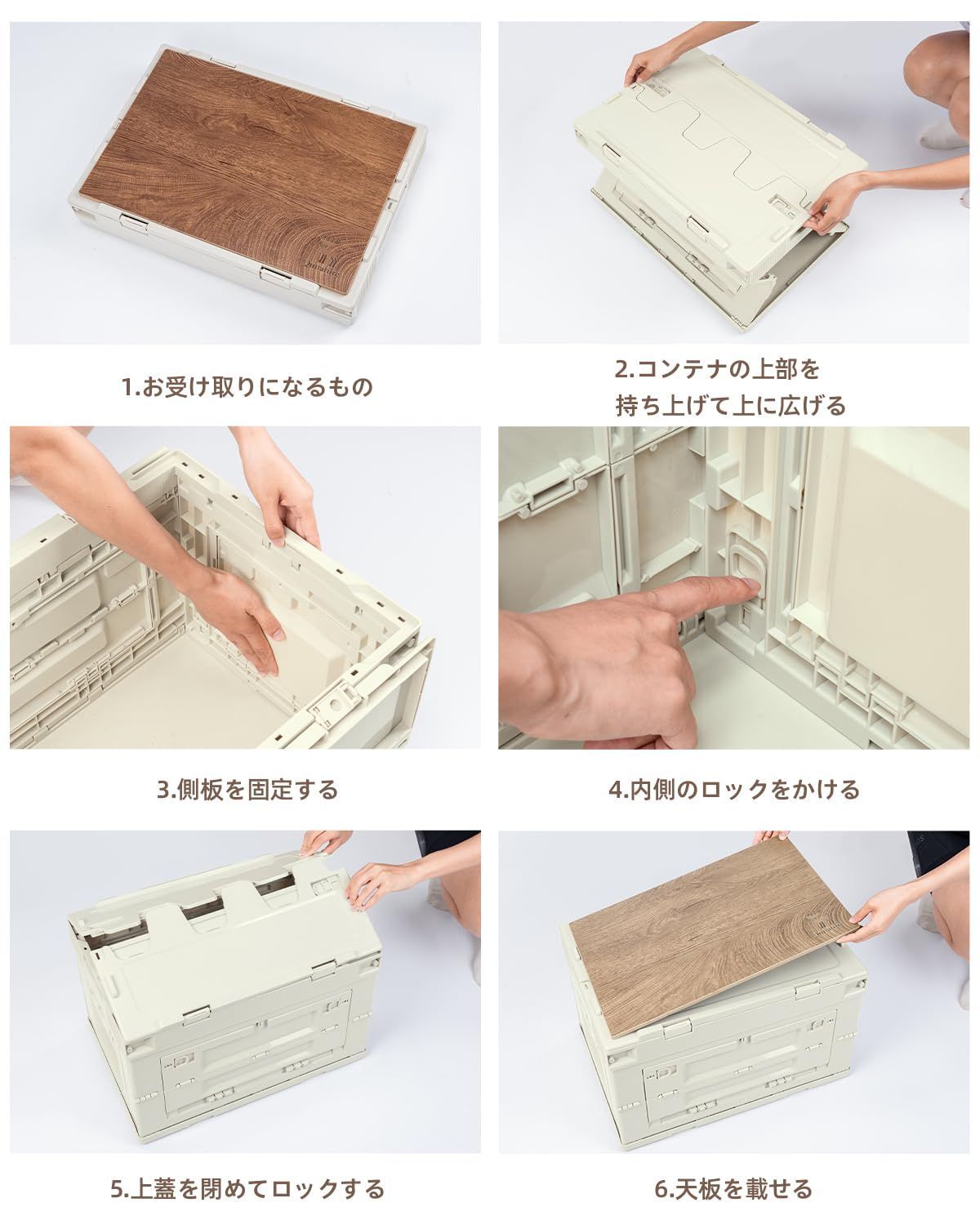 1.お受け取りになるもの

2.コンテナの上部を持ち上げて上に広げる

3.側板を固定する

4.内側のロックをかける

5.上蓋を閉めてロックする

6.天板を載せる