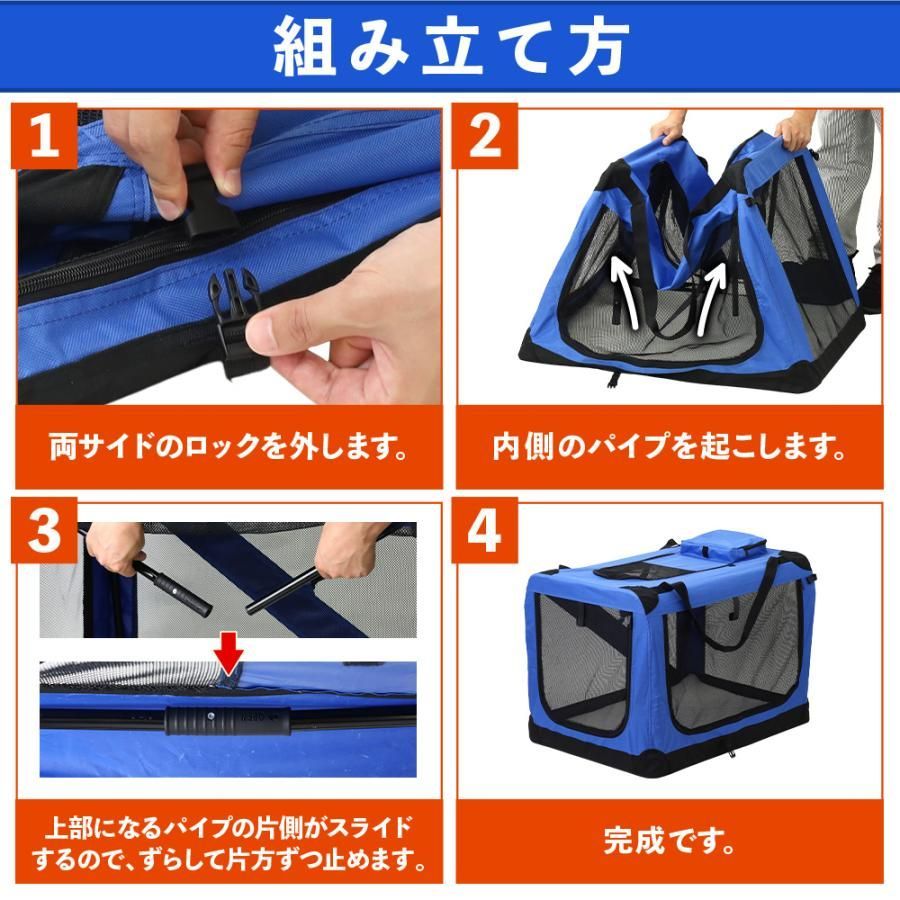 組み立て方

1

両サイドのロックを外します。

2

内側のパイプを起こします。

3

上部になるパイプの片側がスライドするので、ずらして片方ずつ止めます。

4

完成です。