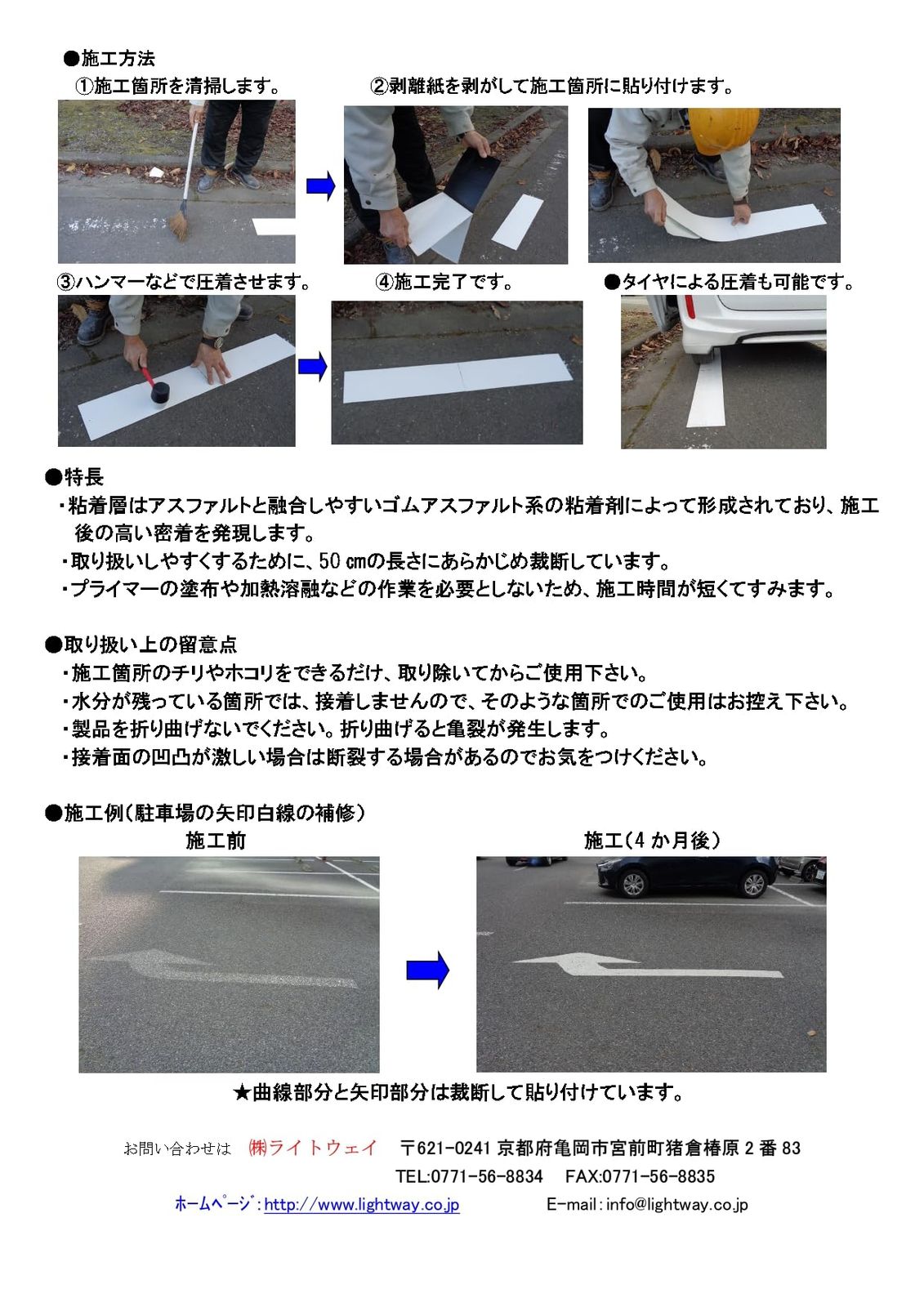 ●施工方法
①施工箇所を清掃します。　②剥離紙を剥がして施工箇所に貼り付けます。

③ハンマーなどで圧着させます。　④施工完了です。　●タイヤによる圧着も可能です。

●特長
・粘着層はアスファルトと融合しやすいゴムアスファルト系の粘着剤によって形成されており、施工後の高い密着を発現します。
・取り扱いしやすくするために、50 cmの長さにあらかじめ裁断しています。
・プライマーの塗布や加熱溶融などの作業を必要としないため、施工時間が短くてすみます。

●取り扱い上の留意点
・施工箇所のチリやホコリをできるだけ、取り除いてからご使用下さい。
・水分が残っている箇所では、接着しませんので、そのような箇所でのご使用はお控え下さい。
・製品を折り曲げないでください。折り曲げると亀裂が発生します。
・接着面の凹凸が激しい場合は断裂する場合があるのでお気をつけください。

●施工例（駐車場の矢印白線の補修）
施工前　施工（4 か月後）

★曲線部分と矢印部分は裁断して貼り付けています。

お問い合わせは　㈱ライトウェイ　〒621-0241 京都府亀岡市宮前町猪倉椿原 2 番 83
TEL:0771-56-8834　FAX:0771-56-8835
ホームページ：http://www.lightway.co.jp　E-mail：info@lightway.co.jp