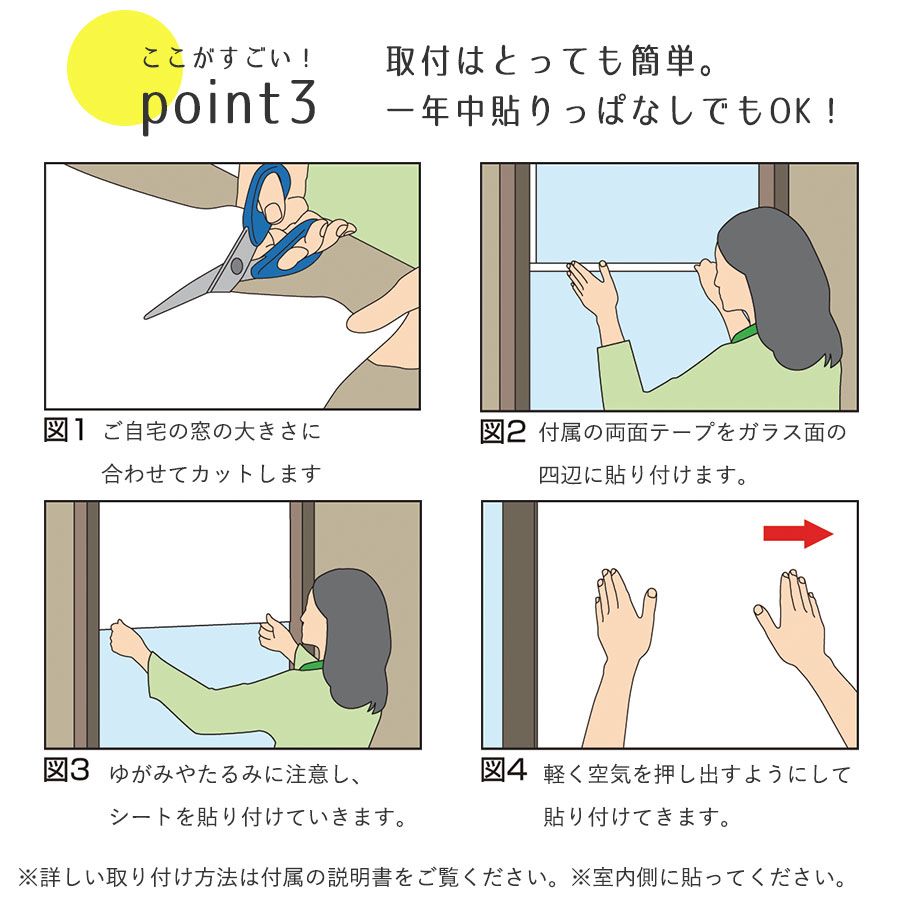 ここがすごい！
point3

取付はとっても簡単。
一年中貼りっぱなしでもOK！

図1 ご自宅の窓の大きさに合わせてカットします

図2 付属の両面テープをガラス面の四辺に貼り付けます。

図3 ゆがみやたるみに注意し、シートを貼り付けていきます。

図4 軽く空気を押し出すようにして貼り付けてきます。

※詳しい取り付け方法は付属の説明書をご覧ください。※室内側に貼ってください。