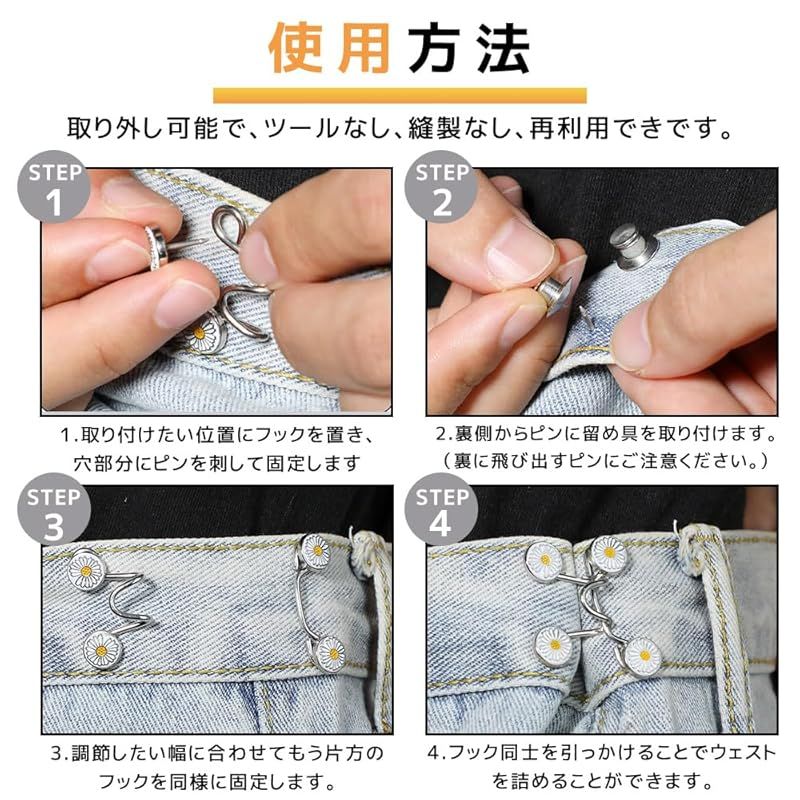 使用方法

取り外し可能で、ツールなし、縫製なし、再利用できです。

STEP 1

1.取り付けたい位置にフックを置き、穴部分にピンを刺して固定します

STEP 2

2.裏側からピンに留め具を取り付けます。（裏に飛び出すピンにご注意ください。）

STEP 3

3.調節したい幅に合わせてもう片方のフックを同様に固定します。

STEP 4

4.フック同士を引っかけることでウェストを詰めることができます。