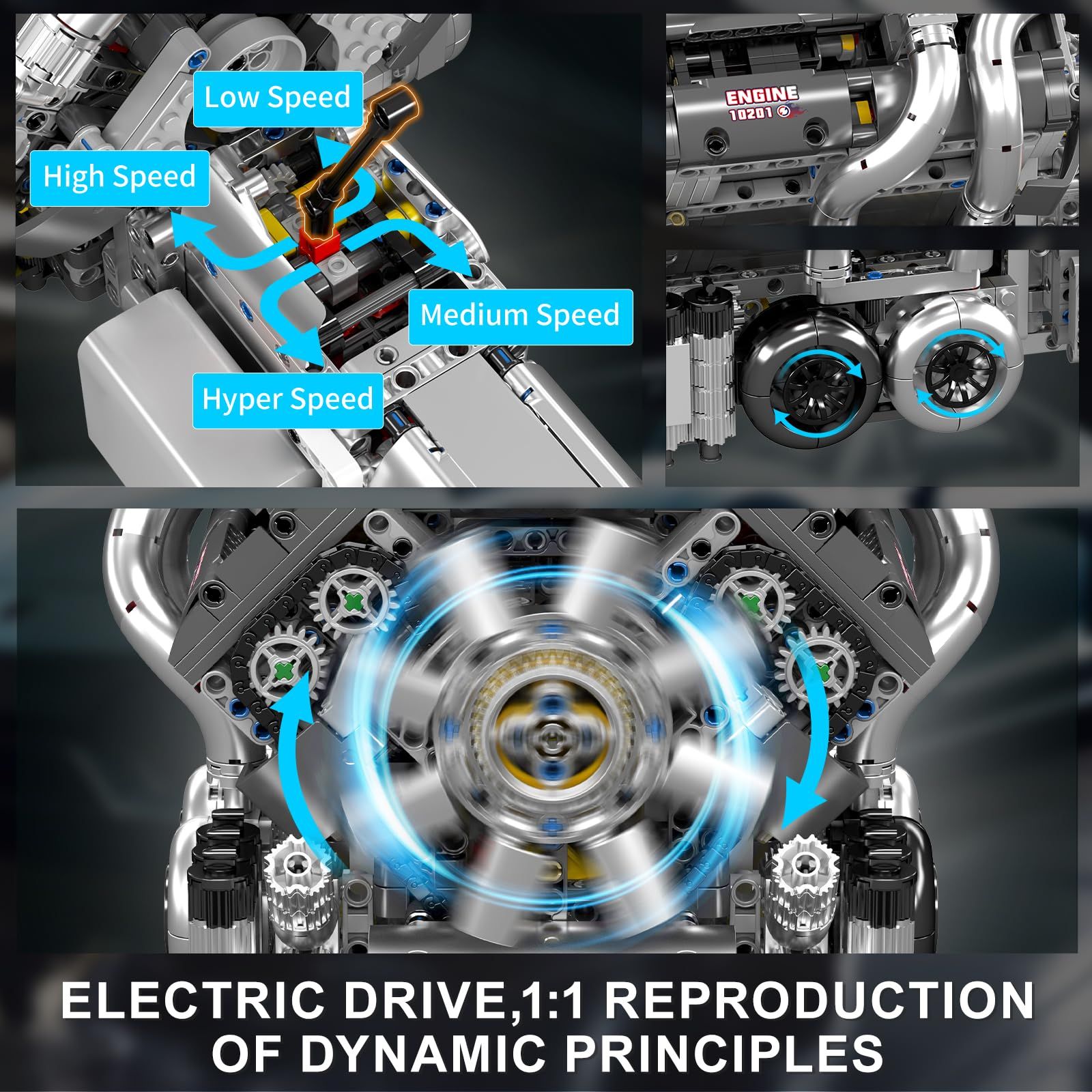 Low Speed

High Speed

Medium Speed

Hyper Speed

ENGINE
10201

ELECTRIC DRIVE,1:1 REPRODUCTION OF DYNAMIC PRINCIPLES