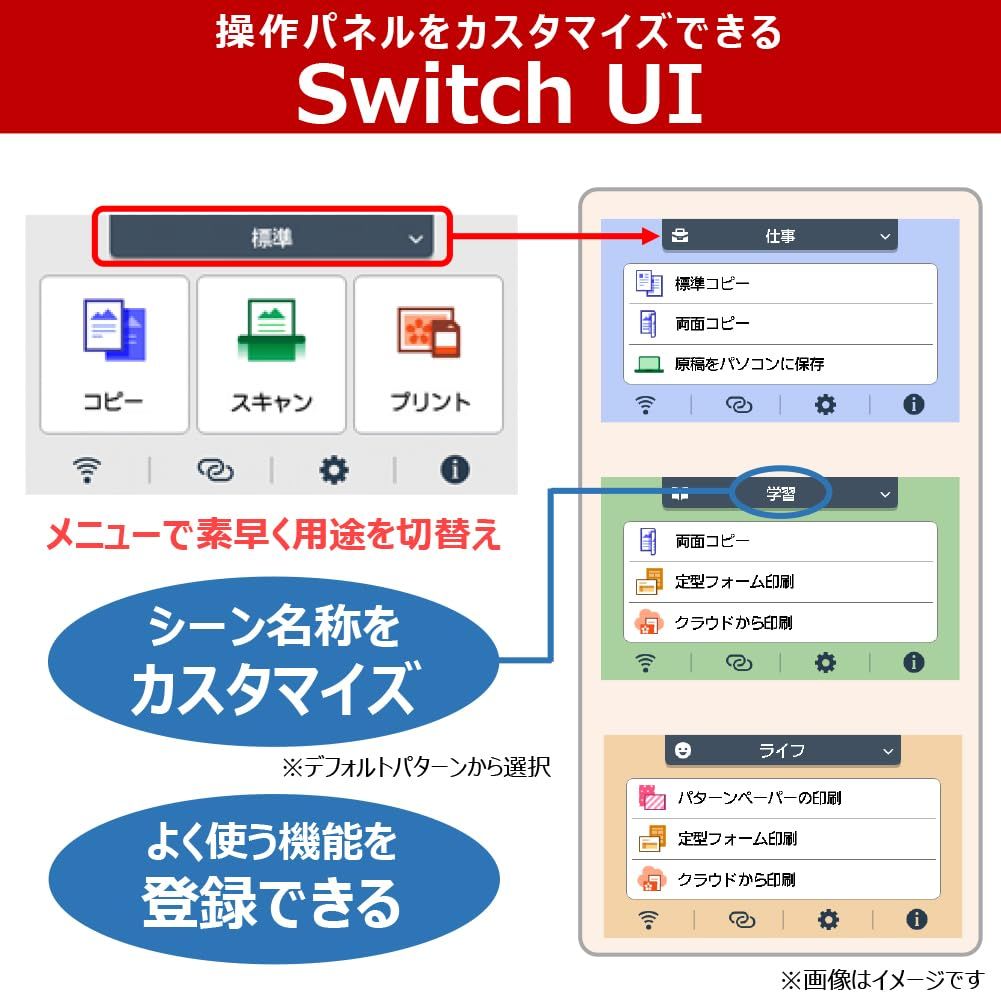 操作パネルをカスタマイズできる
Switch UI

標準

コピー

スキャン

プリント

メニューで素早く用途を切替え

シーン名称をカスタマイズ

※デフォルトパターンから選択

よく使う機能を登録できる

仕事

標準コピー

両面コピー

原稿をパソコンに保存

学習

両面コピー

定型フォーム印刷

クラウドから印刷

ライフ

パターンペーパーの印刷

定型フォーム印刷

クラウドから印刷

※画像はイメージです