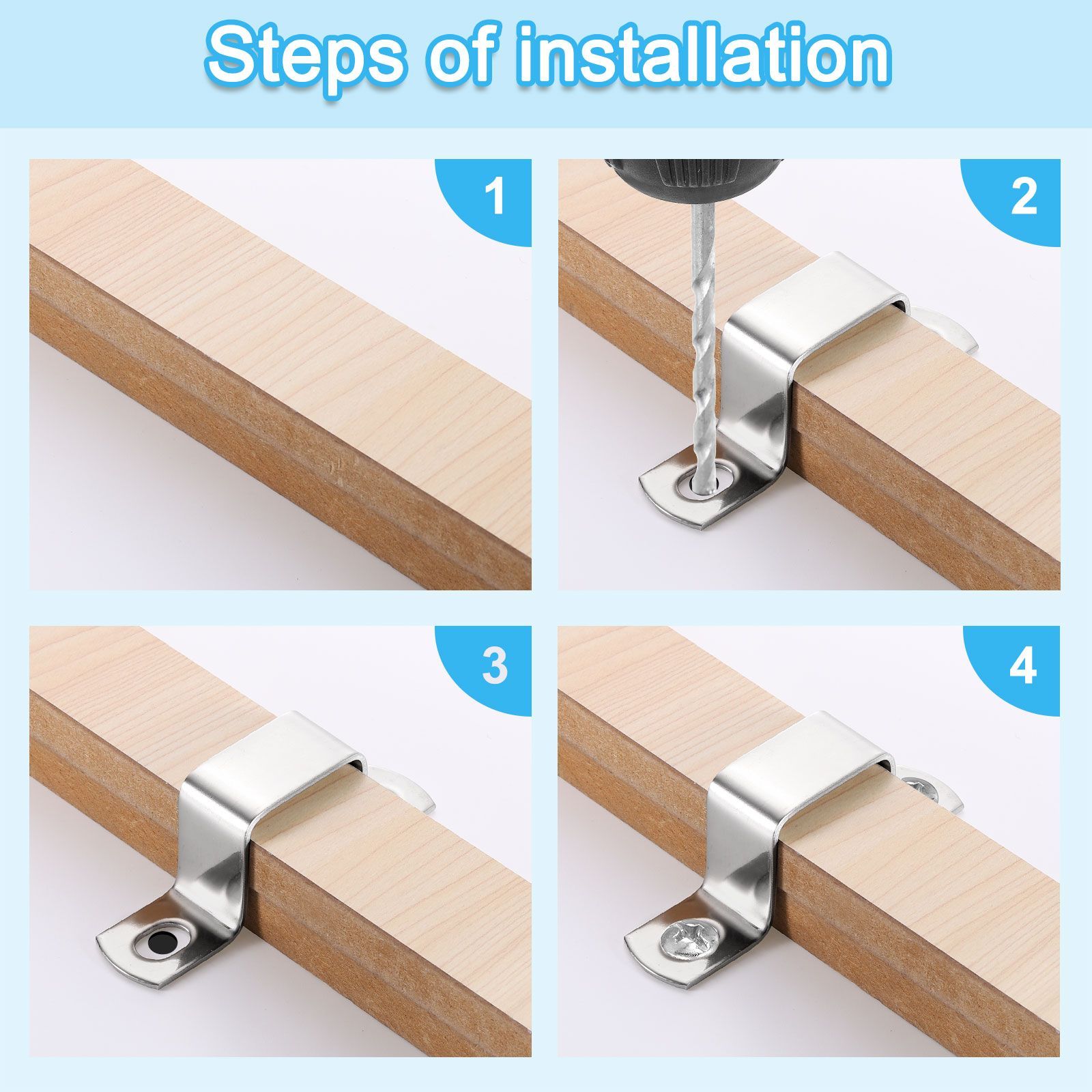 Steps of installation

1

2

3

4