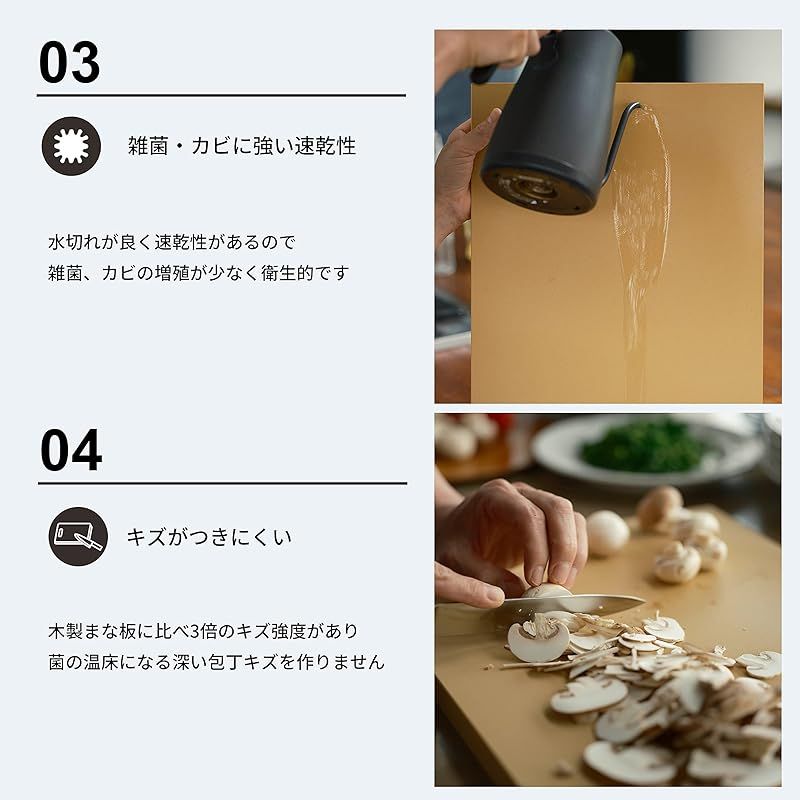 03

雑菌・カビに強い速乾性

水切れが良く速乾性があるので
雑菌、カビの増殖が少なく衛生的です

04

キズがつきにくい

木製まな板に比べ3倍のキズ強度があり
菌の温床になる深い包丁キズを作りません