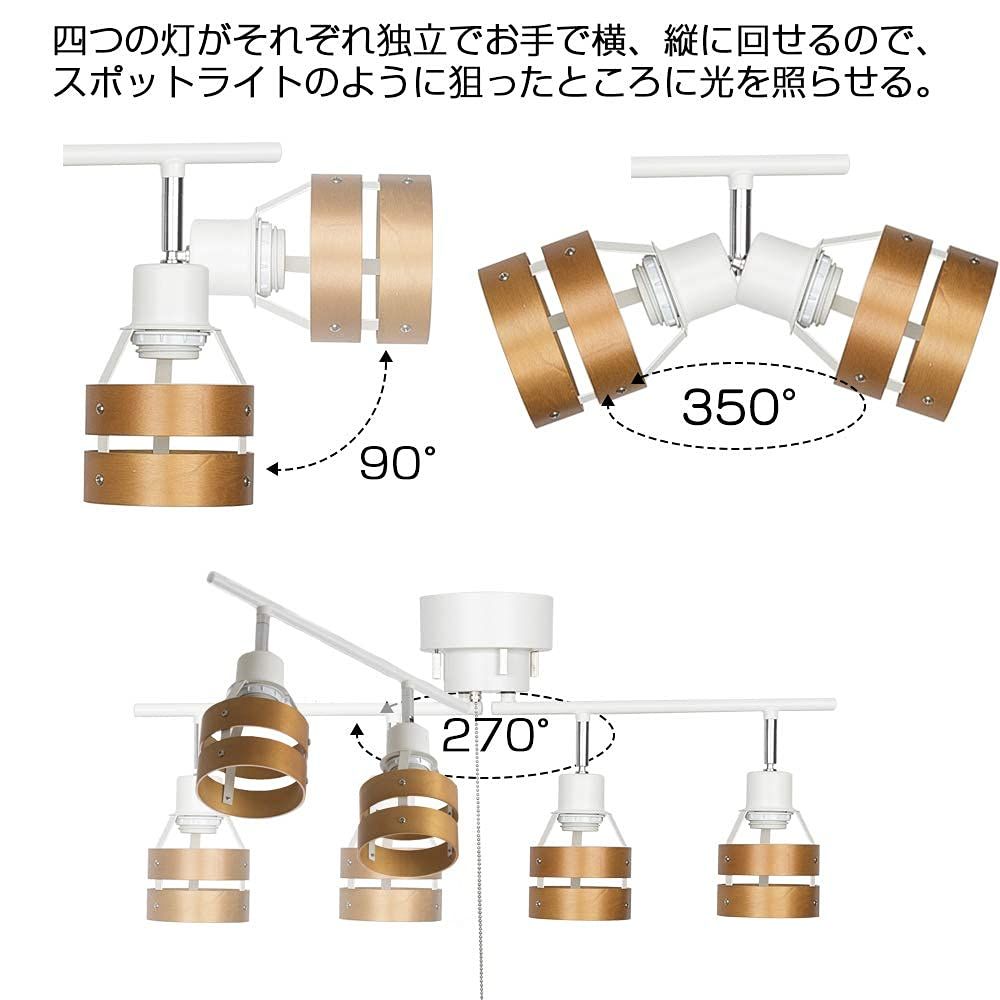 四つの灯がそれぞれ独立でお手で横、縦に回せるので、スポットライトのように狙ったところに光を照らせる。

90°

350°

270°