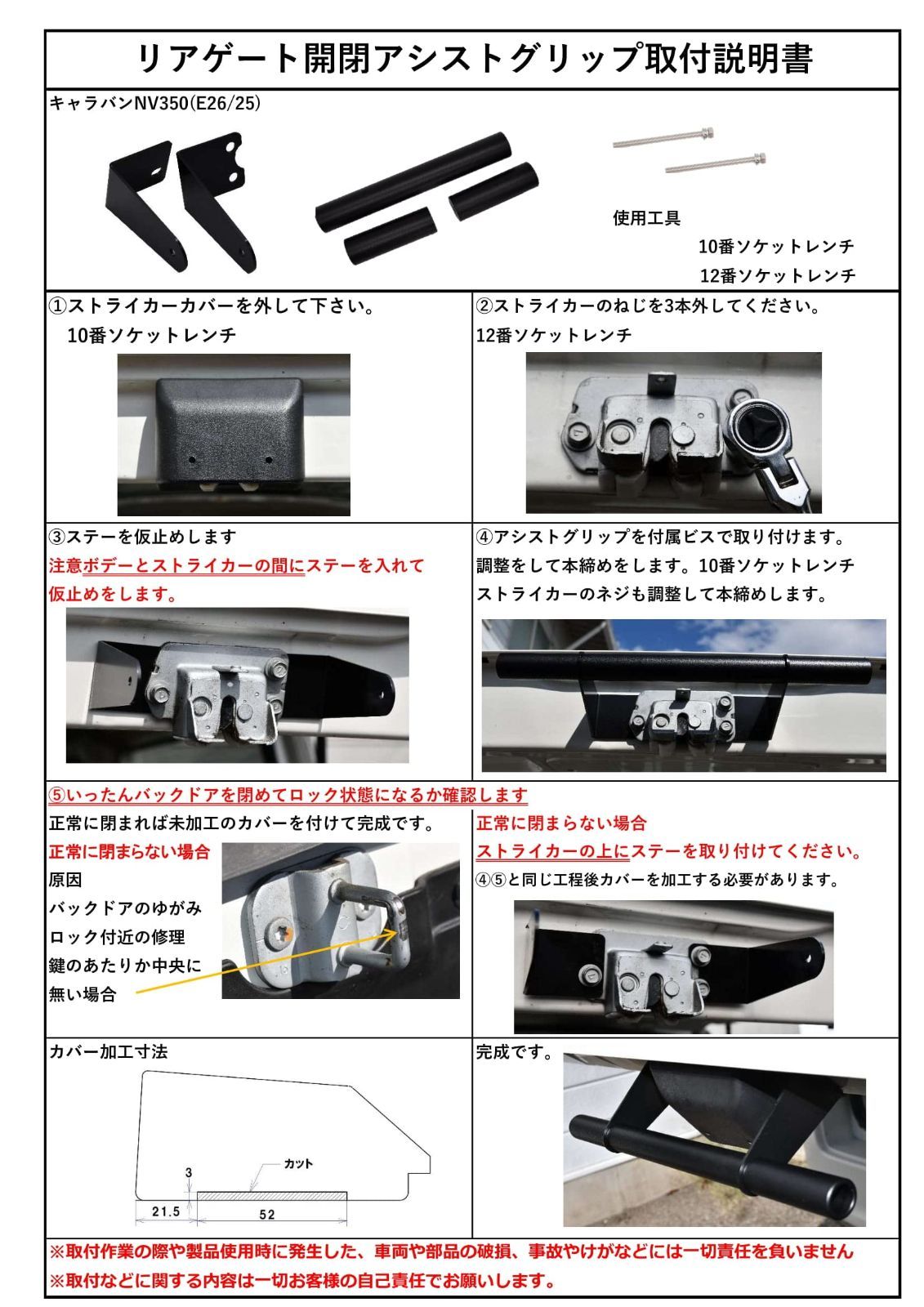 リアゲート開閉アシストグリップ取付説明書

キャラバンNV350(E26/25)

使用工具
10番ソケットレンチ
12番ソケットレンチ

①ストライカーカバーを外して下さい。
10番ソケットレンチ

②ストライカーのねじを3本外してください。
12番ソケットレンチ

③ステーを仮止めします
注意ボデーとストライカーの間にステーを入れて仮止めをします。

④アシストグリップを付属ビスで取り付けます。
調整をして本締めをします。10番ソケットレンチ
ストライカーのネジも調整して本締めします。

⑤いったんバックドアを閉めてロック状態になるか確認します

正常に閉まれば未加工のカバーを付けて完成です。
正常に閉まらない場合
原因
バックドアのゆがみ
ロック付近の修理
鍵のあたりか中央に無い場合

正常に閉まらない場合
ストライカーの上にステーを取り付けてください。
④⑤と同じ工程後カバーを加工する必要があります。

カバー加工寸法

カット
3
21.5
52

完成です。

※取付作業の際や製品使用時に発生した、車両や部品の破損、事故やけがなどには一切責任を負いません
※取付などに関する内容は一切お客様の自己責任でお願いします。