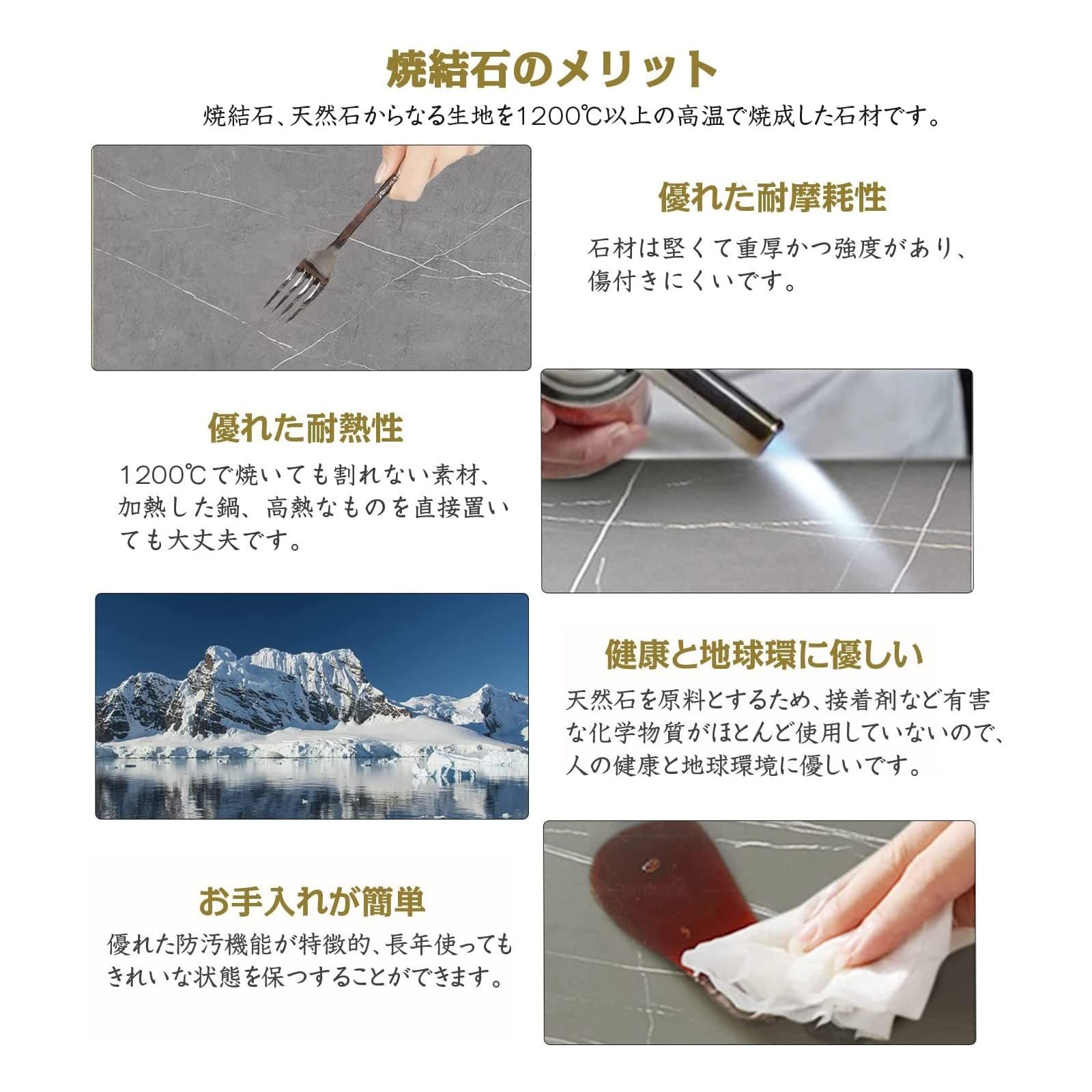 焼結石のメリット

焼結石、天然石からなる生地を1200℃以上の高温で焼成した石材です。

優れた耐摩耗性

石材は堅くて重厚かつ強度があり、傷付きにくいです。

優れた耐熱性

1200℃で焼いても割れない素材、加熱した鍋、高熱なものを直接置いても大丈夫です。

健康と地球環に優しい

天然石を原料とするため、接着剤など有害な化学物質がほとんど使用していないので、人の健康と地球環境に優しいです。

お手入れが簡単

優れた防汚機能が特徴的、長年使ってもきれいな状態を保つすることができます。