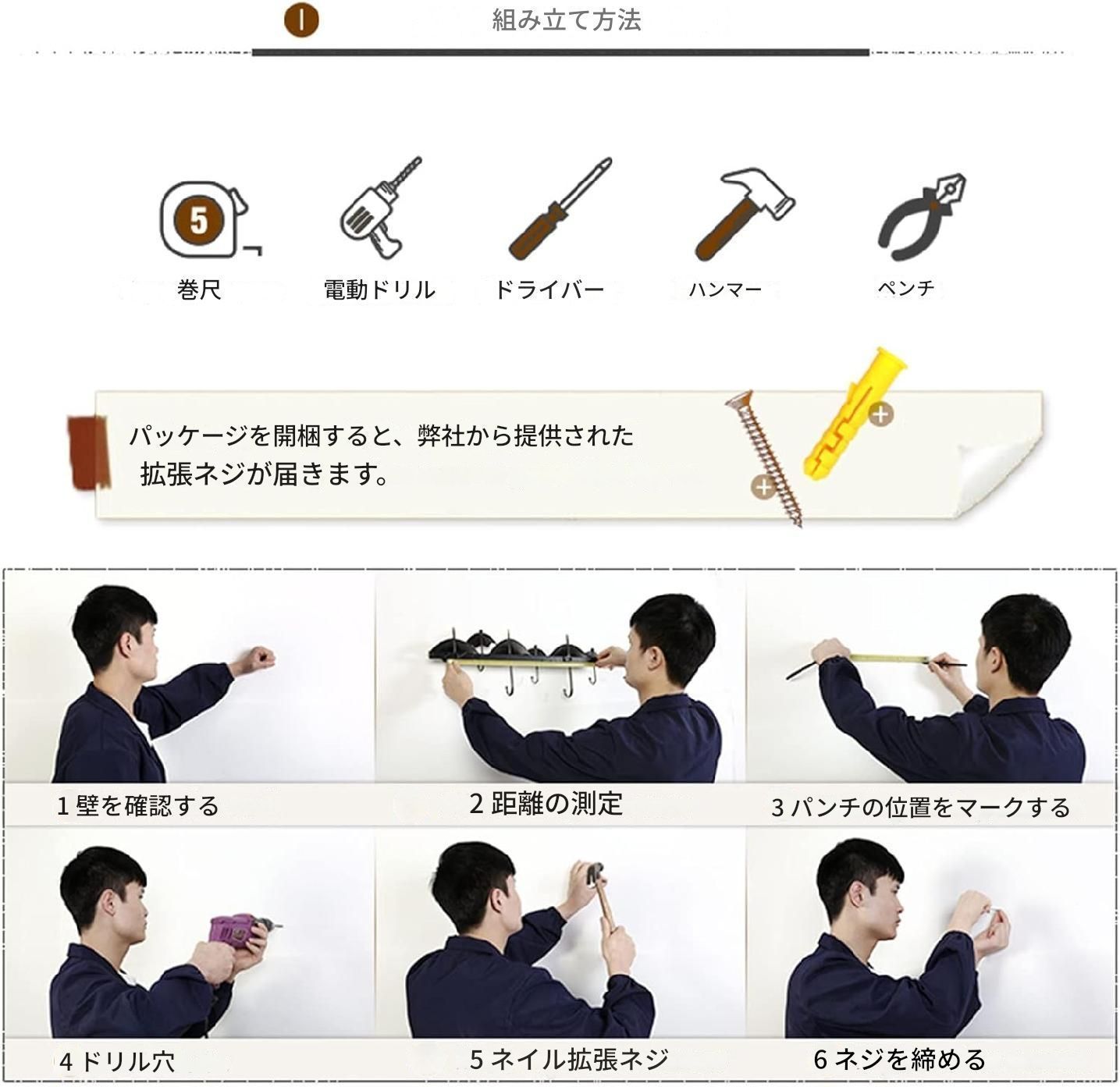 組み立て方法

5

巻尺　電動ドリル　ドライバー　ハンマー　ペンチ

パッケージを開梱すると、弊社から提供された拡張ネジが届きます。

1 壁を確認する

2 距離の測定

3 パンチの位置をマークする

4 ドリル穴

5 ネイル拡張ネジ

6 ネジを締める