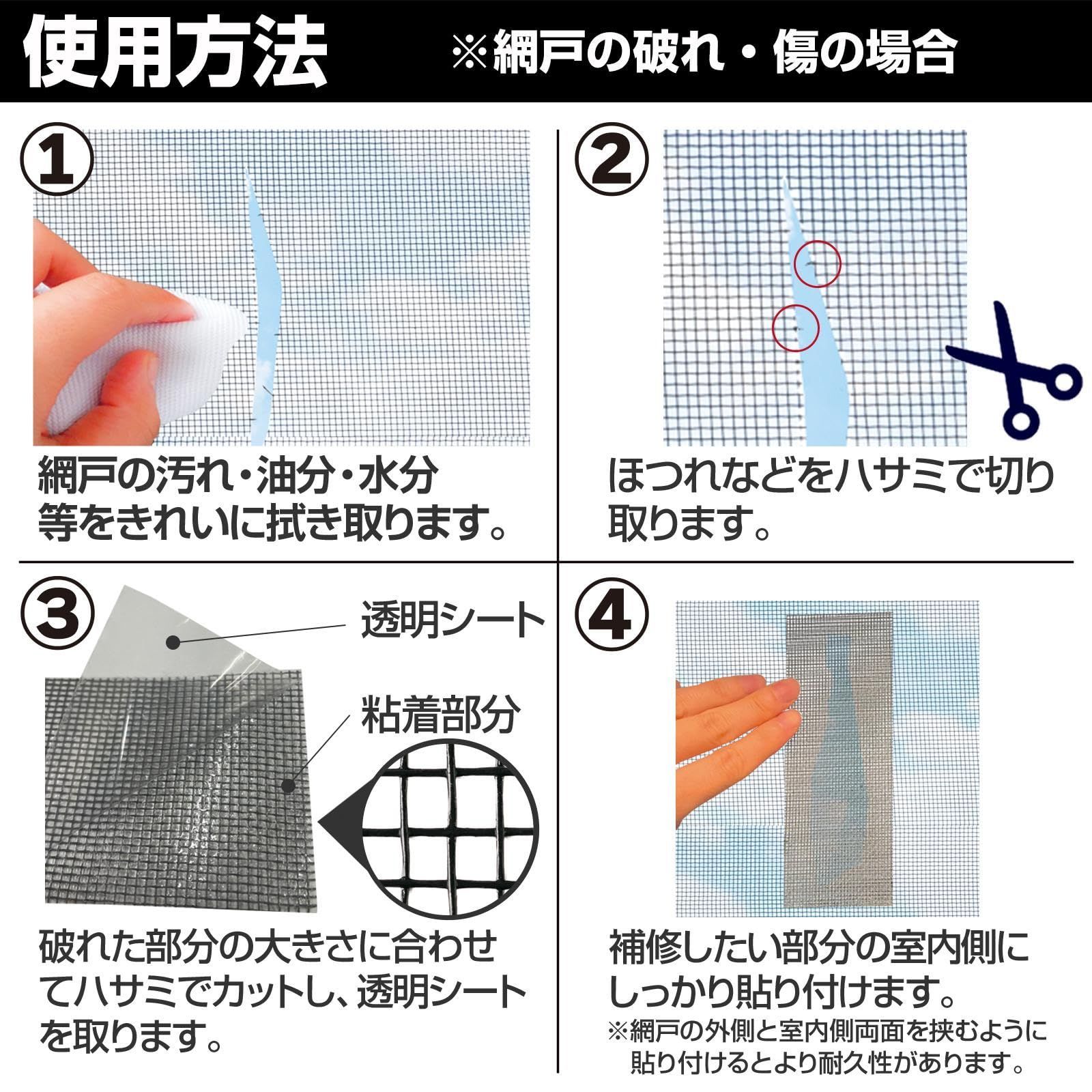 使用方法 ※網戸の破れ・傷の場合

①

網戸の汚れ・油分・水分等をきれいに拭き取ります。

②

ほつれなどをハサミで切り取ります。

③

透明シート

粘着部分

破れた部分の大きさに合わせてハサミでカットし、透明シートを取ります。

④

補修したい部分の室内側にしっかり貼り付けます。
※網戸の外側と室内側両面を挟むように貼り付けるとより耐久性があります。