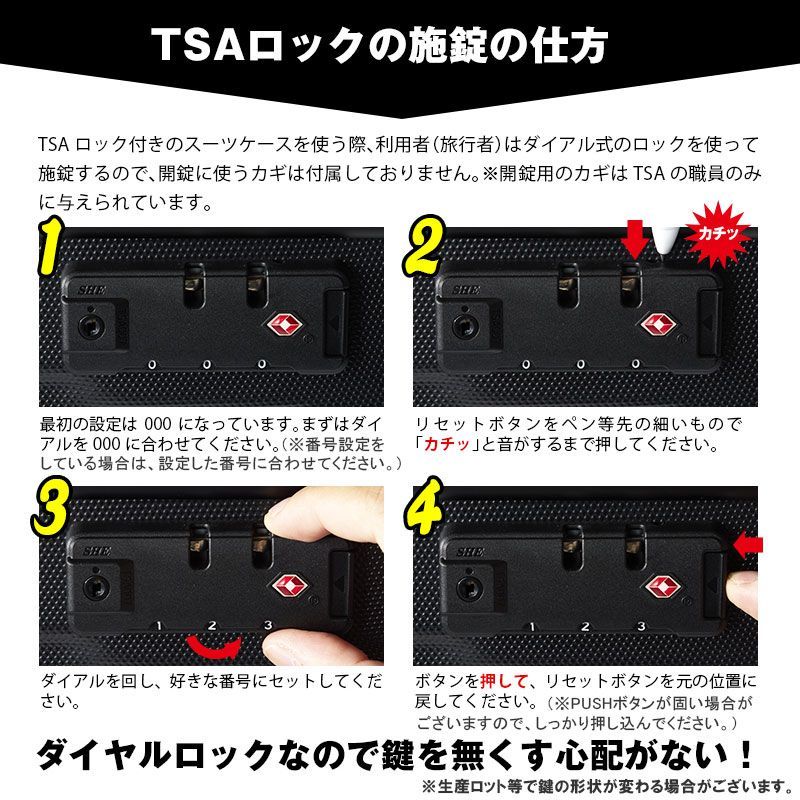 TSAロックの施錠の仕方

TSA ロック付きのスーツケースを使う際、利用者(旅行者)はダイアル式のロックを使って施錠するので、開錠に使うカギは付属しておりません。※開錠用のカギは TSA の職員のみに与えられています。

1

SHE

0 0 0

最初の設定は 000 になっています。まずはダイアルを 000 に合わせてください。(※番号設定をしている場合は、設定した番号に合わせてください。)

2

カチッ

SHE

0 0 0

リセットボタンをペン等先の細いもので「カチッ」と音がするまで押してください。

3

SHE

1 2 3

ダイアルを回し、好きな番号にセットしてください。

4

SHE

1 2 3

ボタンを押して、リセットボタンを元の位置に戻してください。(※PUSHボタンが固い場合がございますので、しっかり押し込んでください。)

ダイヤルロックなので鍵を無くす心配がない！

※生産ロット等で鍵の形状が変わる場合がございます。