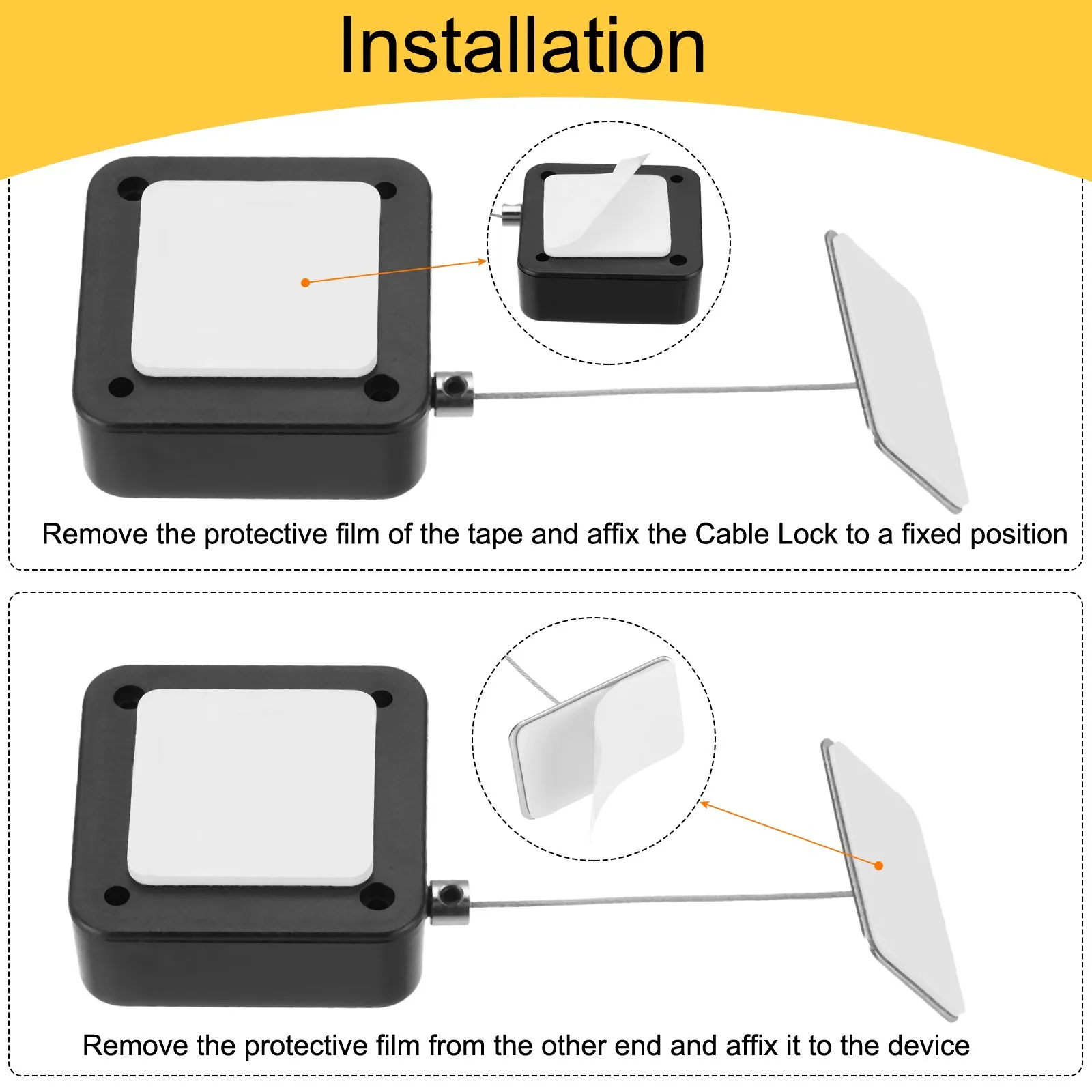 Installation

Remove the protective film of the tape and affix the Cable Lock to a fixed position

Remove the protective film from the other end and affix it to the device