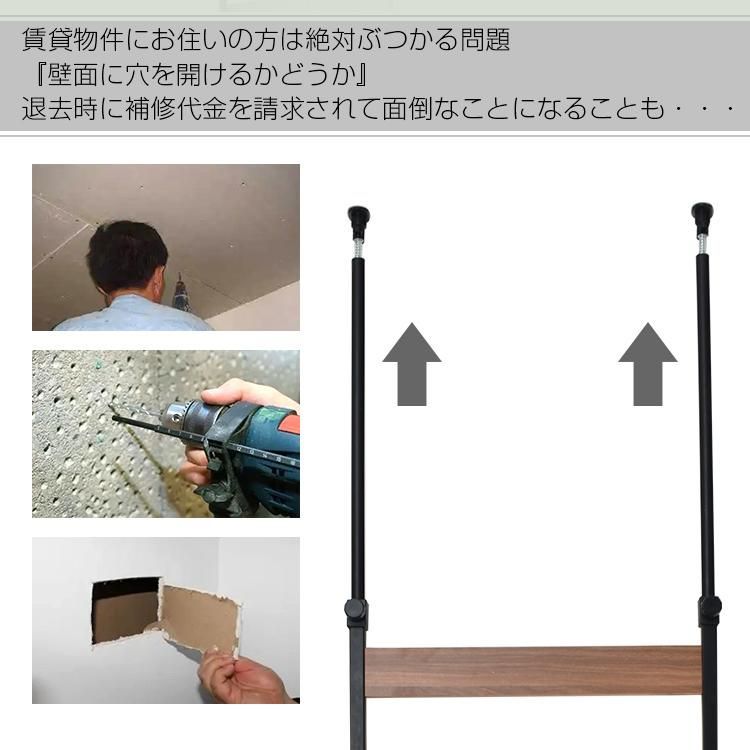 賃貸物件にお住いの方は絶対ぶつかる問題
『壁面に穴を開けるかどうか』
退去時に補修代金を請求されて面倒なことになることも・・・