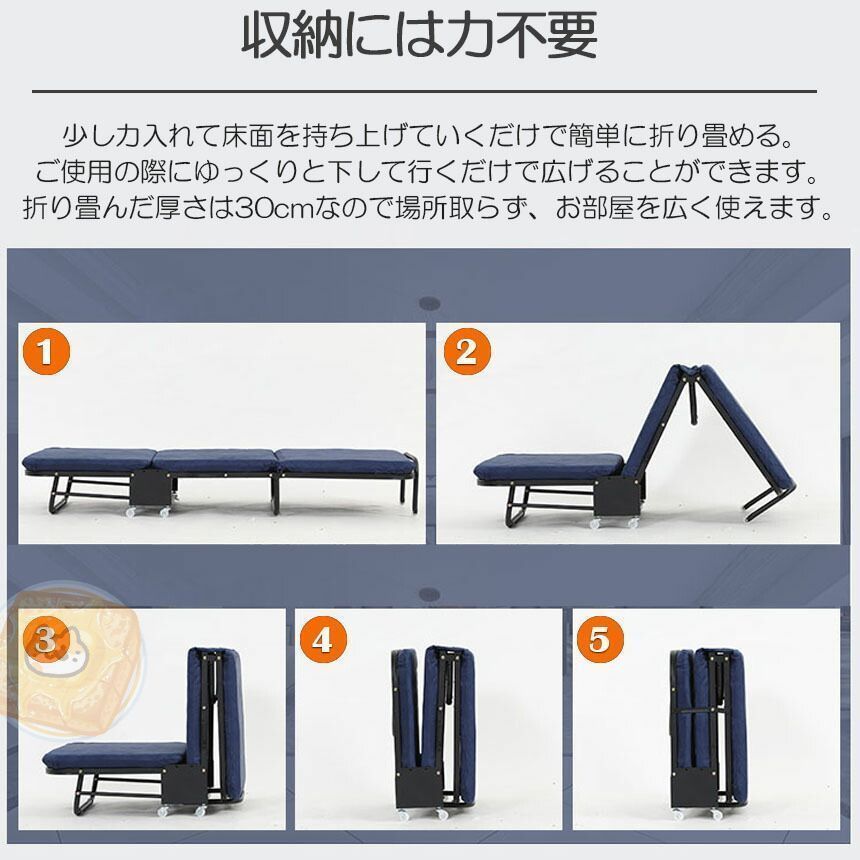 収納には力不要

少し力入れて床面を持ち上げていくだけで簡単に折り畳める。
ご使用の際にゆっくりと下して行くだけで広げることができます。
折り畳んだ厚さは30cmなので場所取らず、お部屋を広く使えます。

1

2

3

4

5