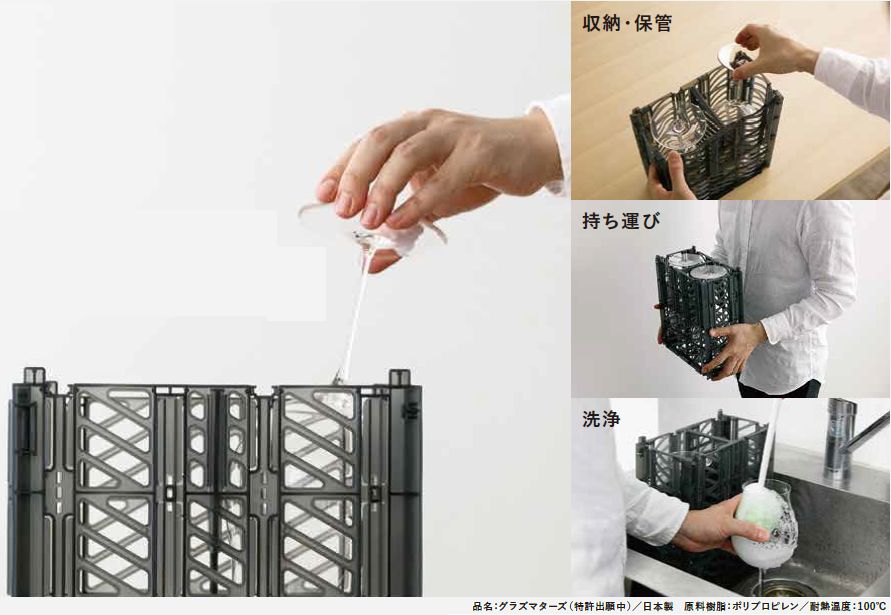 収納・保管

持ち運び

洗浄

品名:グラズマターズ(特許出願中)/日本製　原料樹脂:ポリプロピレン/耐熱温度:100℃