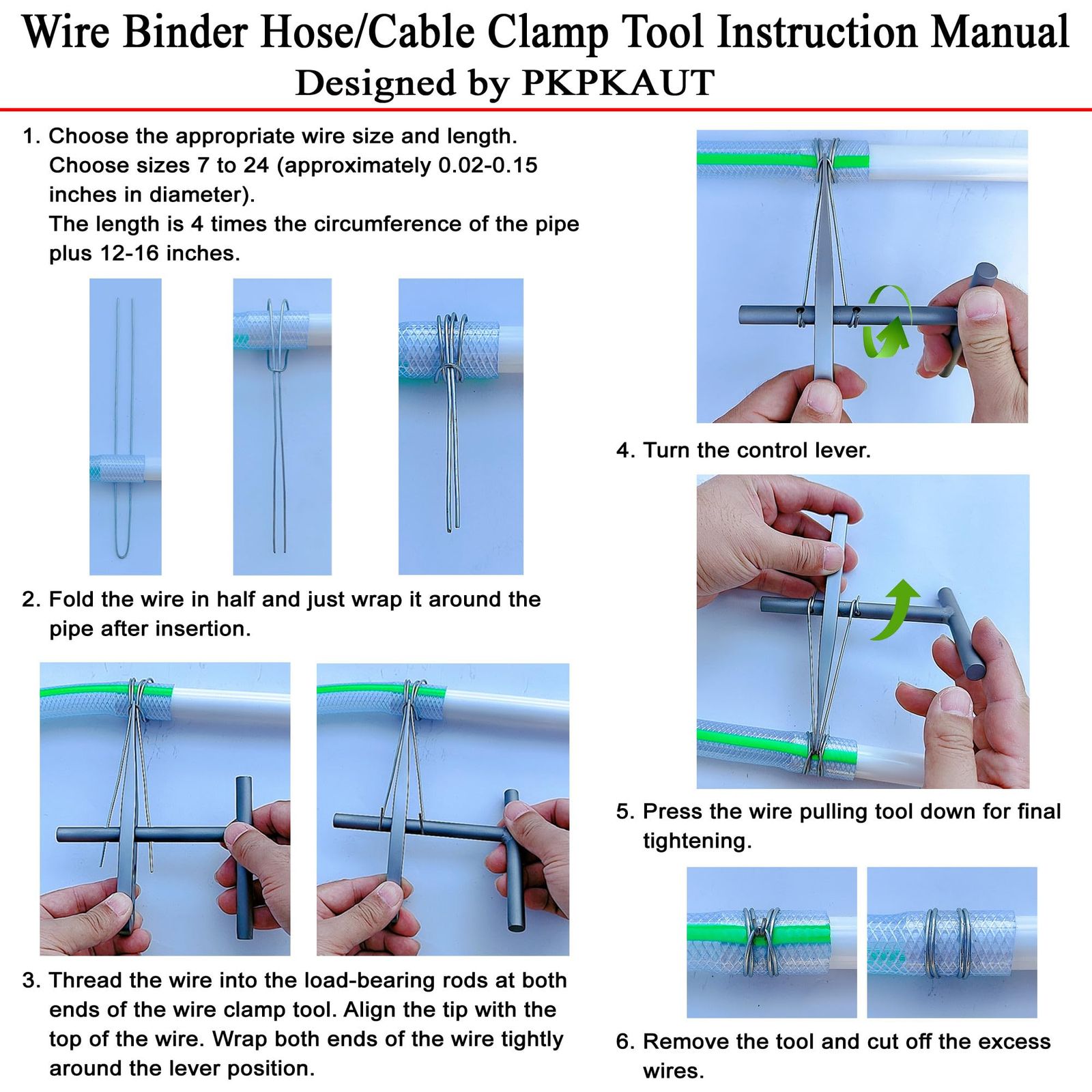 Wire Binder Hose/Cable Clamp Tool Instruction Manual
Designed by PKPKAUT

1. Choose the appropriate wire size and length. Choose sizes 7 to 24 (approximately 0.02-0.15 inches in diameter).
The length is 4 times the circumference of the pipe plus 12-16 inches.

2. Fold the wire in half and just wrap it around the pipe after insertion.

3. Thread the wire into the load-bearing rods at both ends of the wire clamp tool. Align the tip with the top of the wire. Wrap both ends of the wire tightly around the lever position.

4. Turn the control lever.

5. Press the wire pulling tool down for final tightening.

6. Remove the tool and cut off the excess wires.