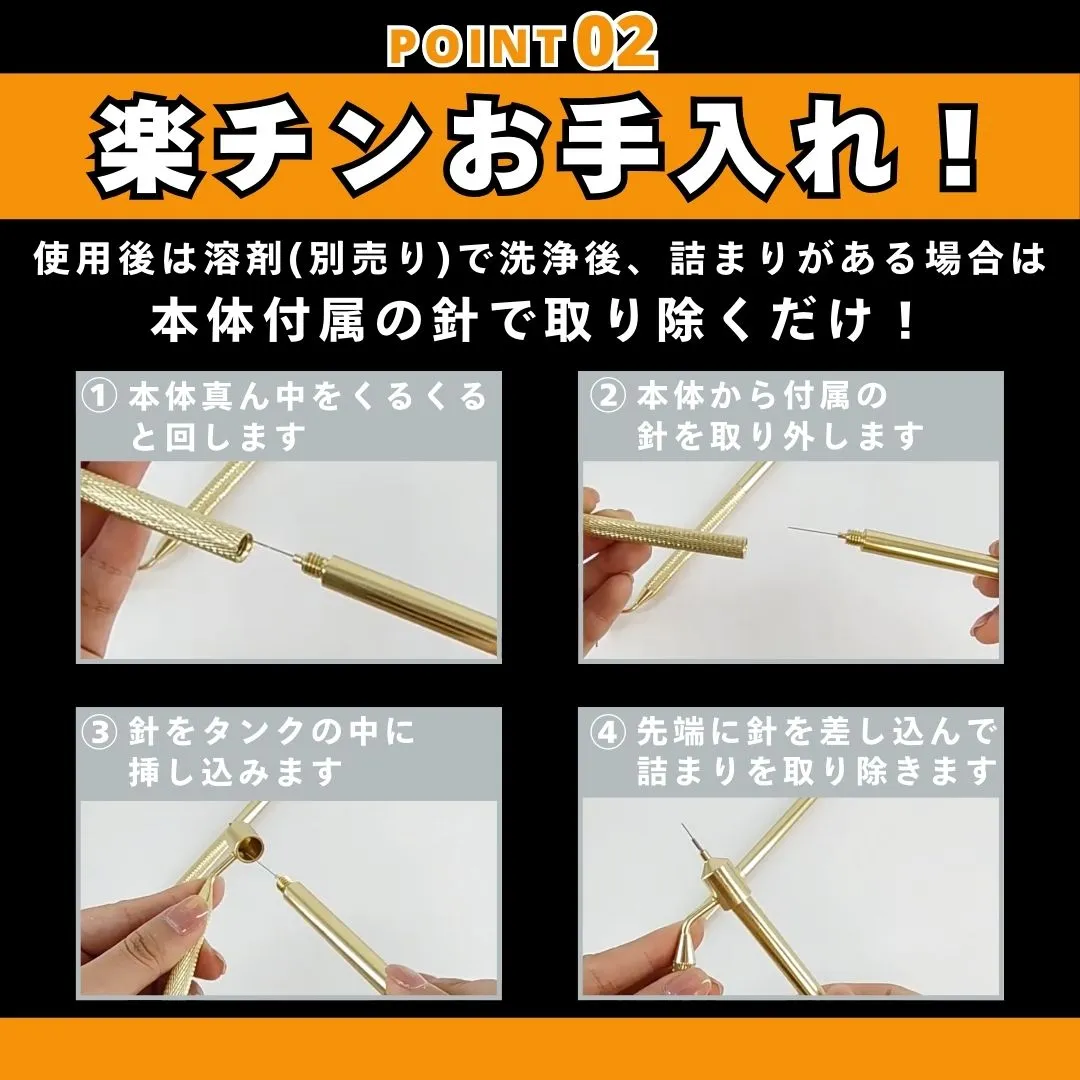 POINT 02

楽チンお手入れ！

使用後は溶剤(別売り)で洗浄後、詰まりがある場合は本体付属の針で取り除くだけ！

① 本体真ん中をくるくると回します

② 本体から付属の針を取り外します

③ 針をタンクの中に挿し込みます

④ 先端に針を差し込んで詰まりを取り除きます