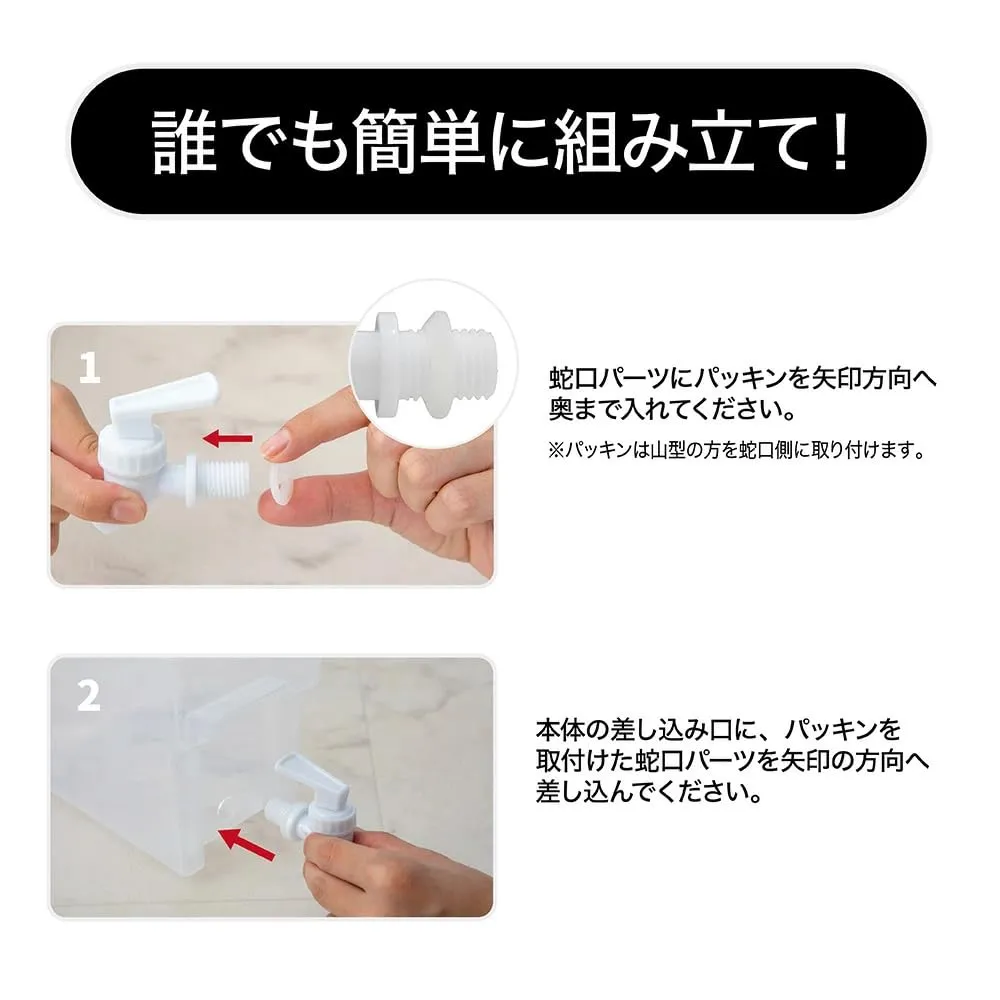 誰でも簡単に組み立て！

1

蛇口パーツにパッキンを矢印方向へ奥まで入れてください。

※パッキンは山型の方を蛇口側に取り付けます。

2

本体の差し込み口に、パッキンを取付けた蛇口パーツを矢印の方向へ差し込んでください。