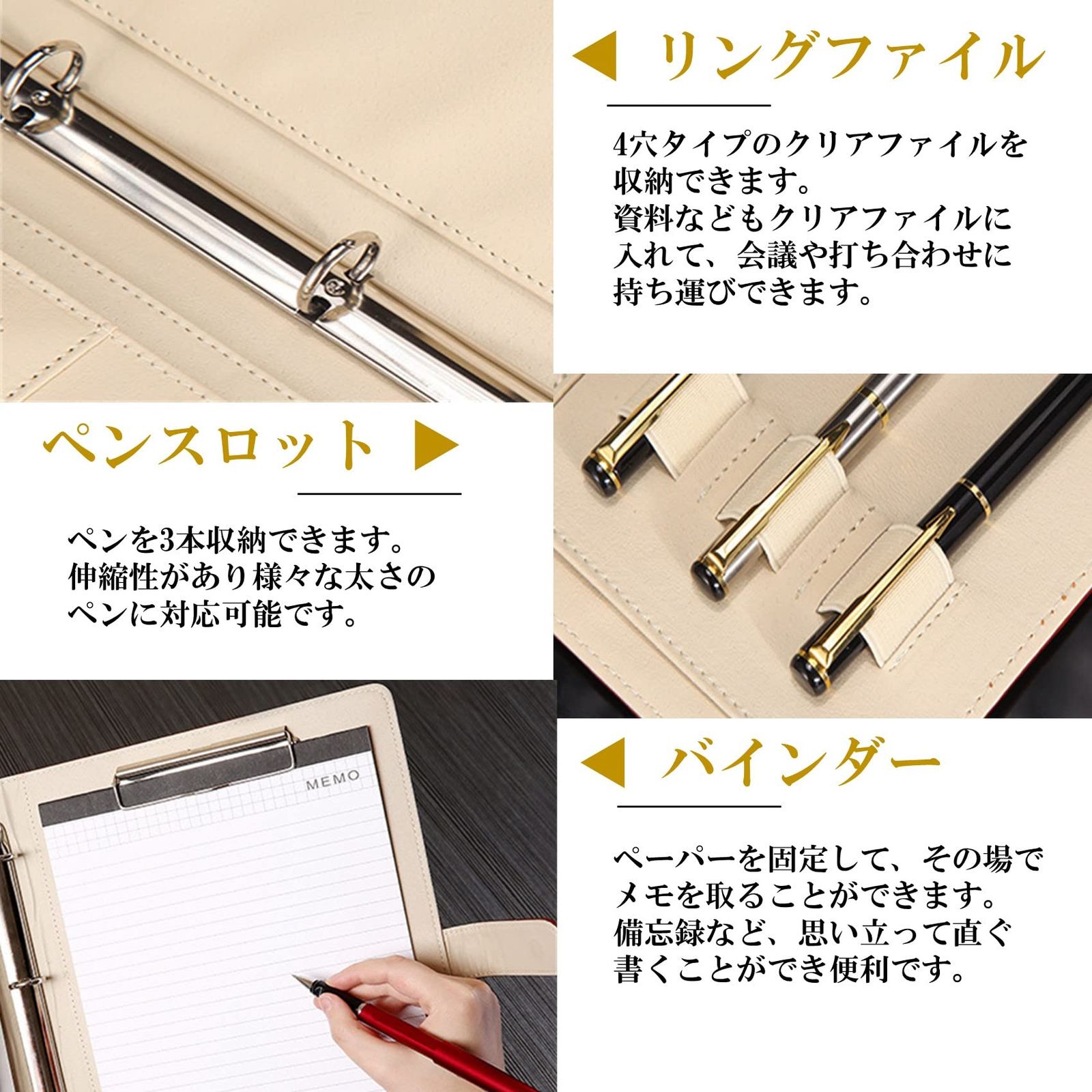 ◀ リングファイル

4穴タイプのクリアファイルを収納できます。
資料などもクリアファイルに入れて、会議や打ち合わせに持ち運びできます。

ペンスロット ▶

ペンを3本収納できます。
伸縮性があり様々な太さのペンに対応可能です。

MEMO

◀ バインダー

ペーパーを固定して、その場でメモを取ることができます。
備忘録など、思い立って直ぐ書くことができ便利です。