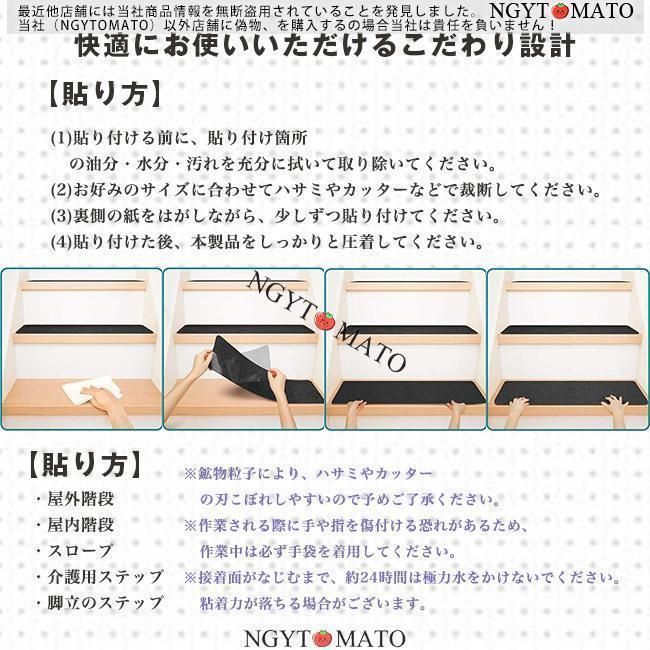 最近他店舗には当社商品情報を無断盗用されていることを発見しました。 NGYTOMATO
当社（NGYTOMATO）以外店舗に偽物、を購入するの場合当社は責任を負いません！

快適にお使いいただけるこだわり設計

【貼り方】

(1)貼り付ける前に、貼り付け箇所の油分・水分・汚れを充分に拭いて取り除いてください。
(2)お好みのサイズに合わせてハサミやカッターなどで裁断してください。
(3)裏側の紙をはがしながら、少しずつ貼り付けてください。
(4)貼り付けた後、本製品をしっかりと圧着してください。

NGYTOMATO

【貼り方】
・屋外階段
・屋内階段
・スロープ
・介護用ステップ
・脚立のステップ

※鉱物粒子により、ハサミやカッターの刃こぼれしやすいので予めご了承ください。
※作業される際に手や指を傷付ける恐れがあるため、作業中は必ず手袋を着用してください。
※接着面がなじむまで、約24時間は極力水をかけないでください。粘着力が落ちる場合がございます。

NGYTOMATO