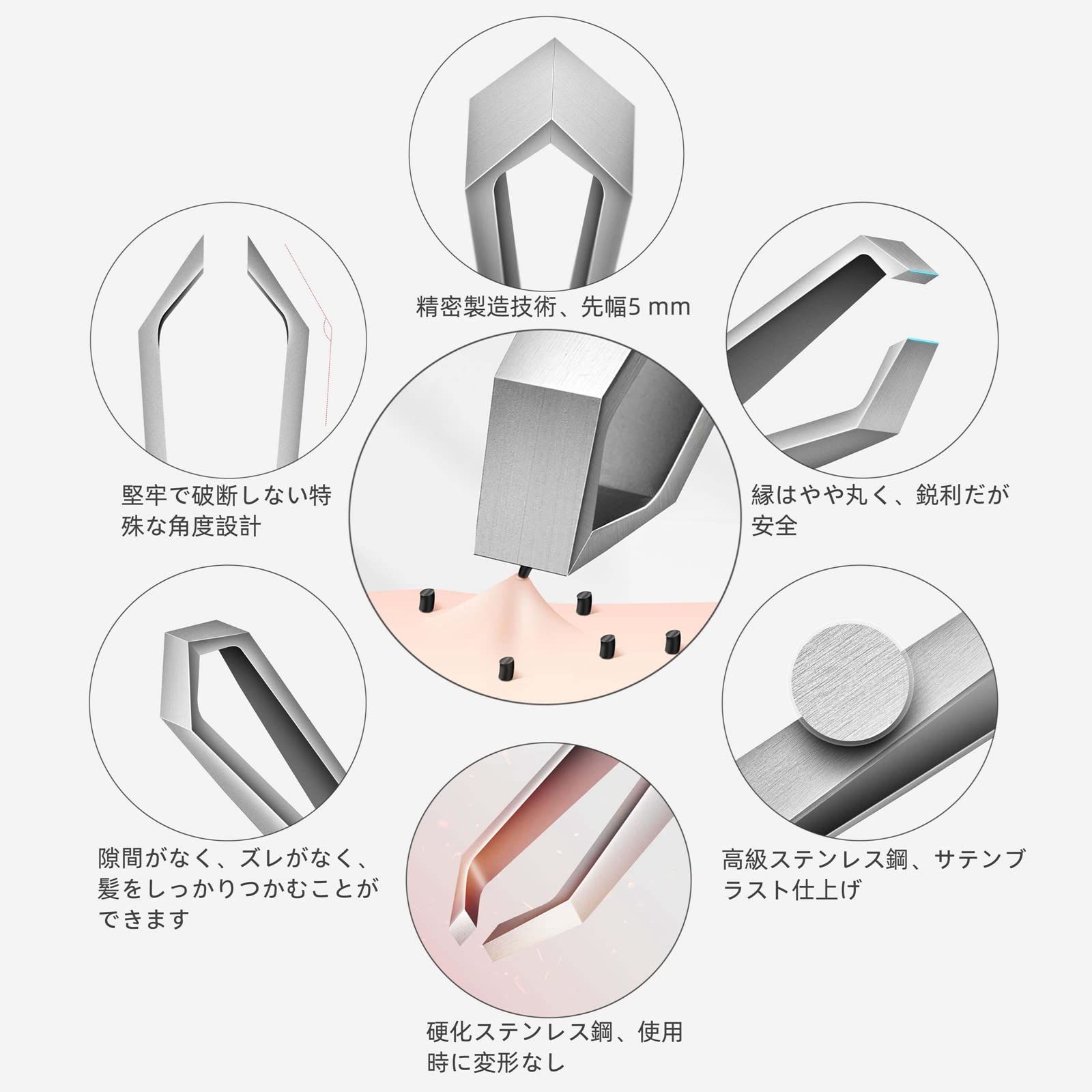 精密製造技術、先幅5 mm

堅牢で破断しない特殊な角度設計

縁はやや丸く、鋭利だが安全

隙間がなく、ズレがなく、髪をしっかりつかむことができます

高級ステンレス鋼、サテンブラスト仕上げ

硬化ステンレス鋼、使用時に変形なし