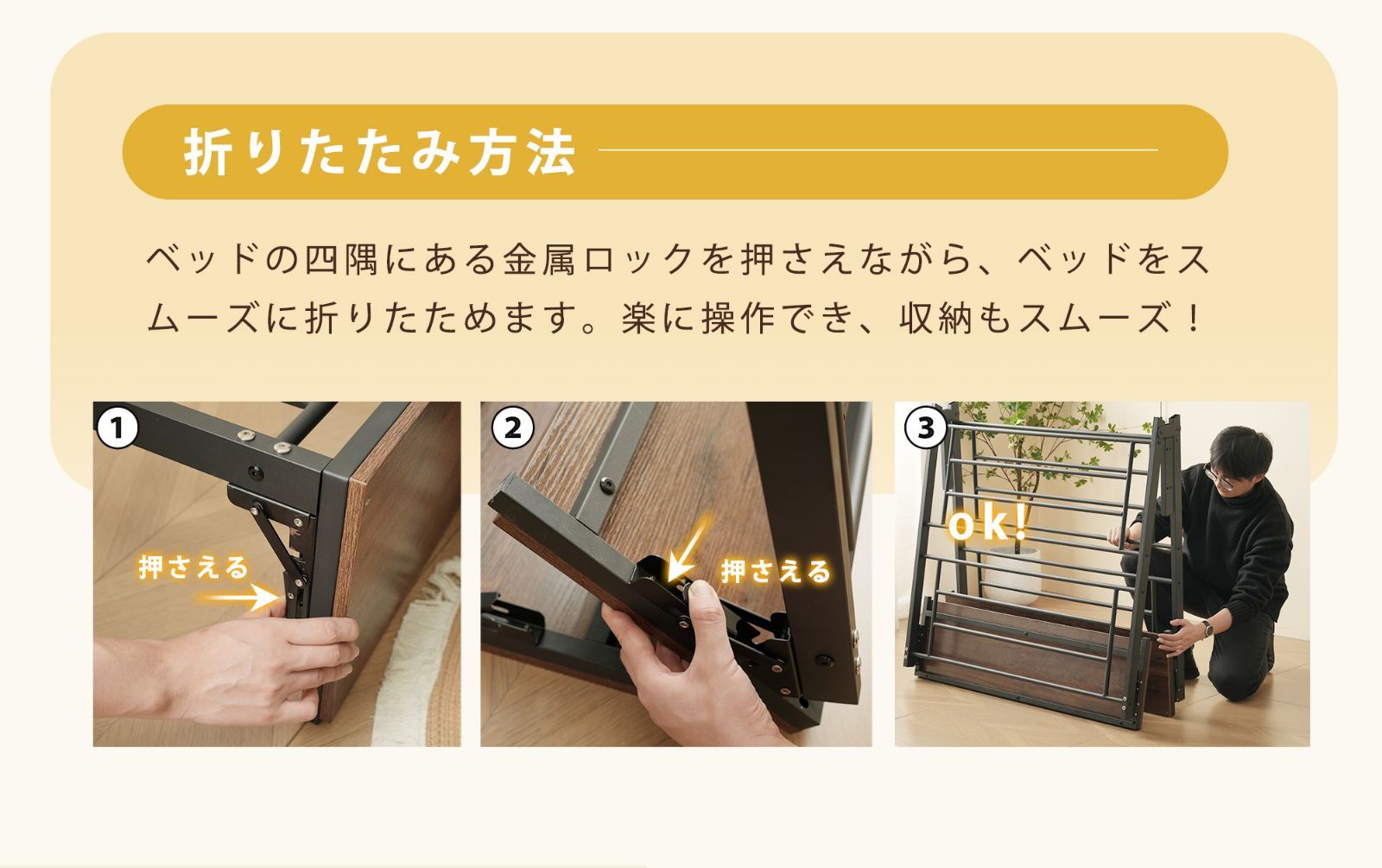 折りたたみ方法

ベッドの四隅にある金属ロックを押さえながら、ベッドをスムーズに折りたためます。楽に操作でき、収納もスムーズ！

1
押さえる

2
押さえる

3
ok!