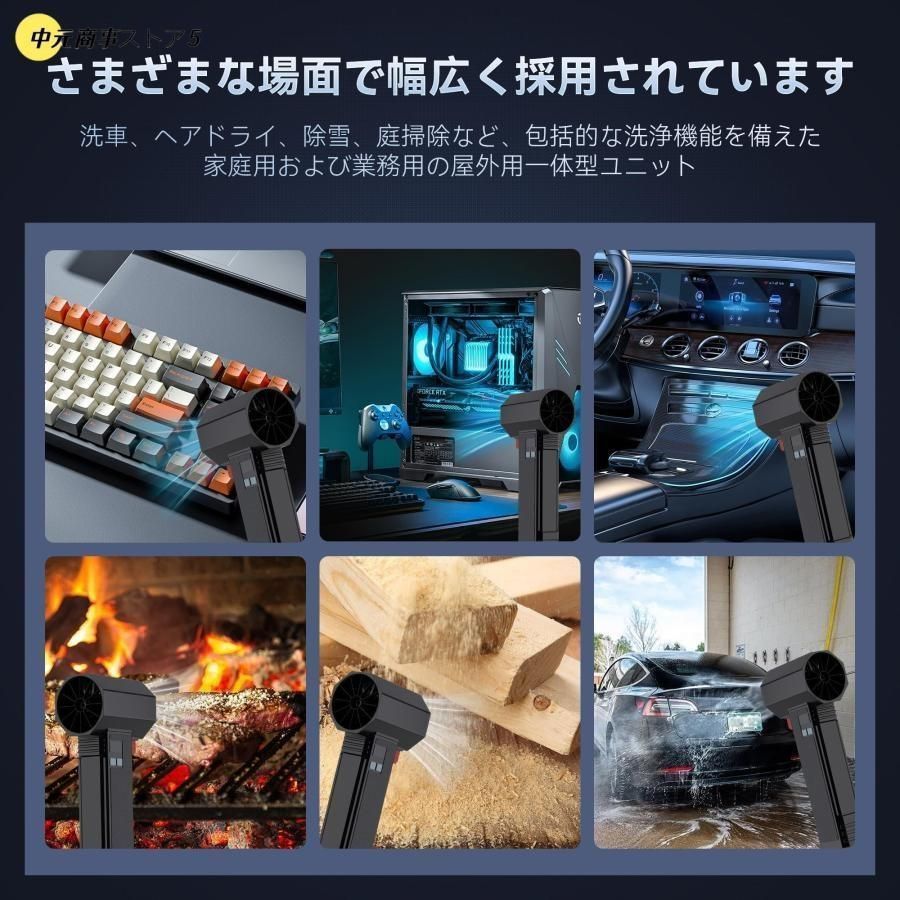 中元商事ストア5

さまざまな場面で幅広く採用されています

洗車、ヘアドライ、除雪、庭掃除など、包括的な洗浄機能を備えた家庭用および業務用の屋外用一体型ユニット