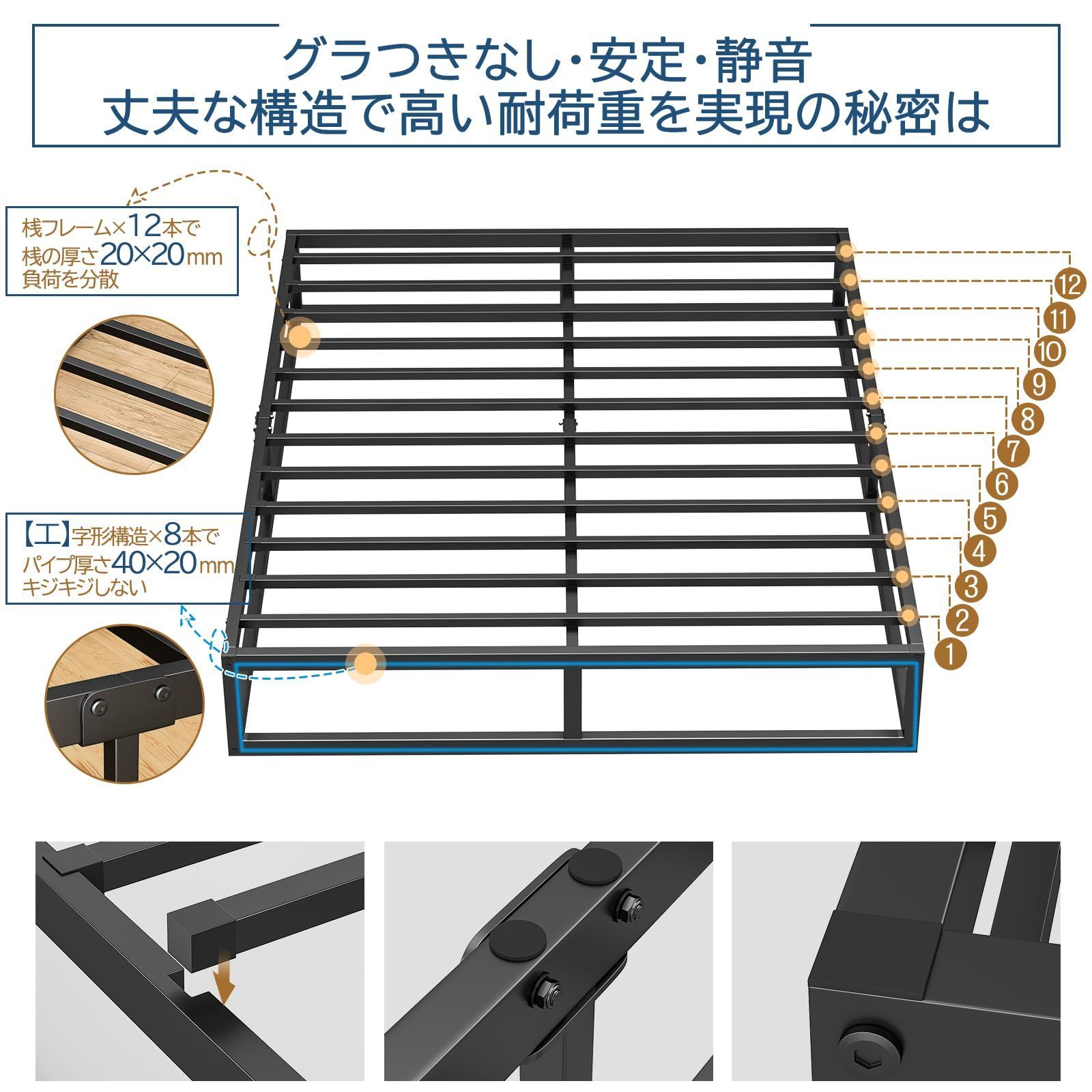 グラつきなし・安定・静音
丈夫な構造で高い耐荷重を実現の秘密は

桟フレーム×12本で
桟の厚さ20×20mm
負荷を分散

【工】字形構造×8本で
パイプ厚さ40×20mm
キジキジしない

12
11
10
9
8
7
6
5
4
3
2
1