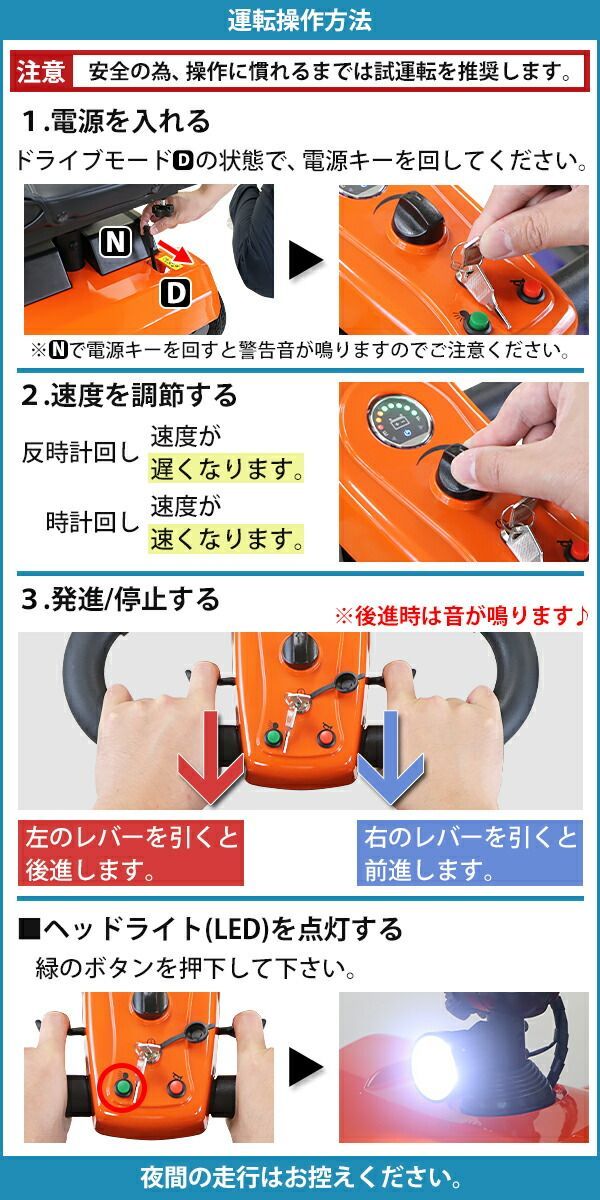 運転操作方法

注意　安全の為、操作に慣れるまでは試運転を推奨します。

1.電源を入れる

ドライブモードDの状態で、電源キーを回してください。

N

D

※Nで電源キーを回すと警告音が鳴りますのでご注意ください。

2.速度を調節する

反時計回し　速度が遅くなります。

時計回し　速度が速くなります。

3.発進/停止する

※後進時は音が鳴ります♪

左のレバーを引くと後進します。

右のレバーを引くと前進します。

■ヘッドライト(LED)を点灯する

緑のボタンを押下して下さい。

夜間の走行はお控えください。