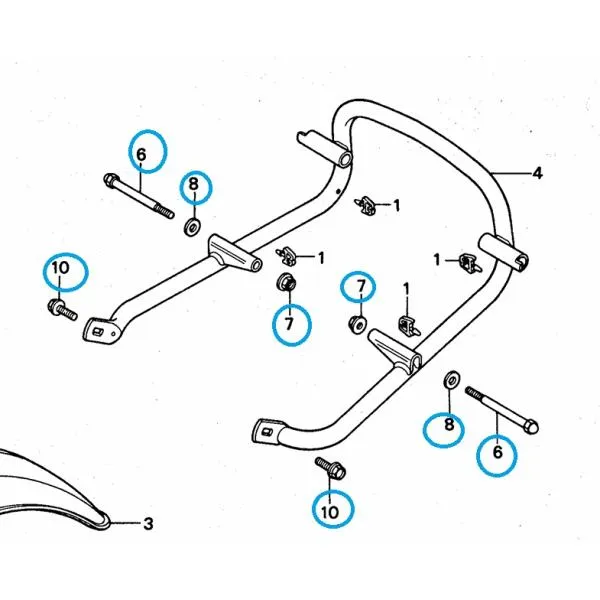 6
8
4
1
10
1
1
7
7
1
8
6
10
3