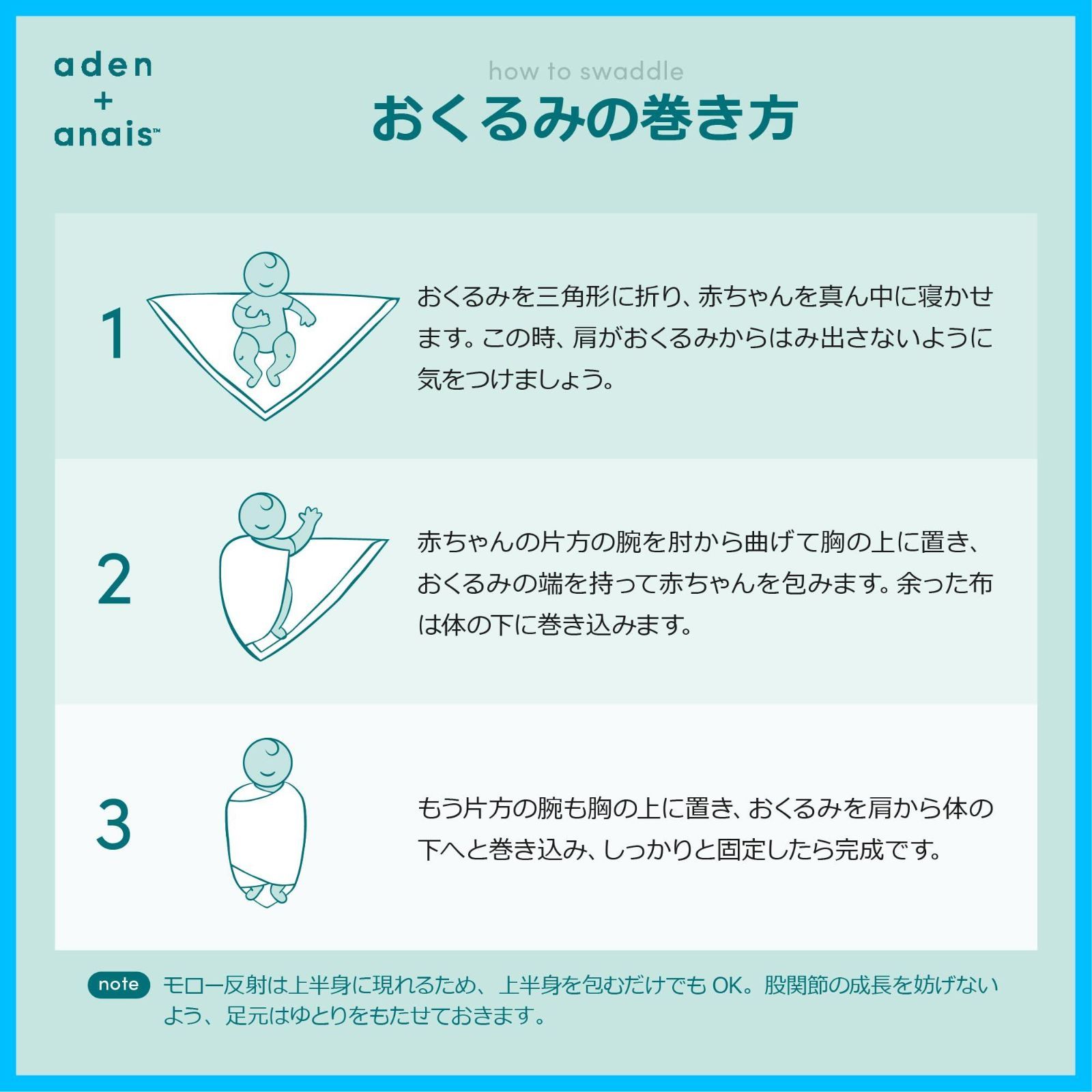 aden + anais™

how to swaddle

おくるみの巻き方

1

おくるみを三角形に折り、赤ちゃんを真ん中に寝かせます。この時、肩がおくるみからはみ出さないように気をつけましょう。

2

赤ちゃんの片方の腕を肘から曲げて胸の上に置き、おくるみの端を持って赤ちゃんを包みます。余った布は体の下に巻き込みます。

3

もう片方の腕も胸の上に置き、おくるみを肩から体の下へと巻き込み、しっかりと固定したら完成です。

note モロー反射は上半身に現れるため、上半身を包むだけでも OK。股関節の成長を妨げないよう、足元はゆとりをもたせておきます。