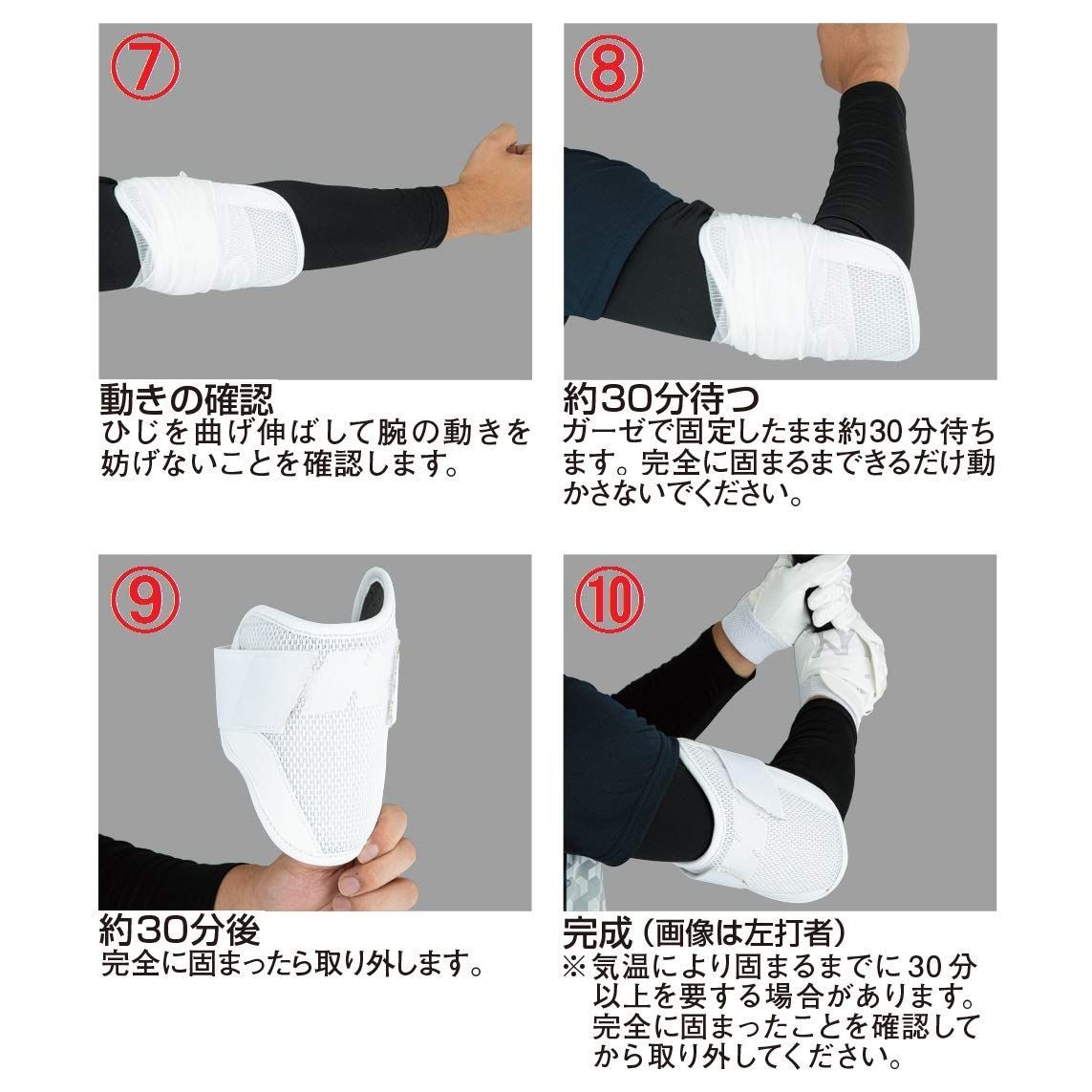 ⑦

動きの確認
ひじを曲げ伸ばして腕の動きを妨げないことを確認します。

⑧

約30分待つ
ガーゼで固定したまま約30分待ちます。完全に固まるまでできるだけ動かさないでください。

⑨

約30分後
完全に固まったら取り外します。

⑩

完成（画像は左打者）
※気温により固まるまでに30分以上を要する場合があります。完全に固まったことを確認してから取り外してください。