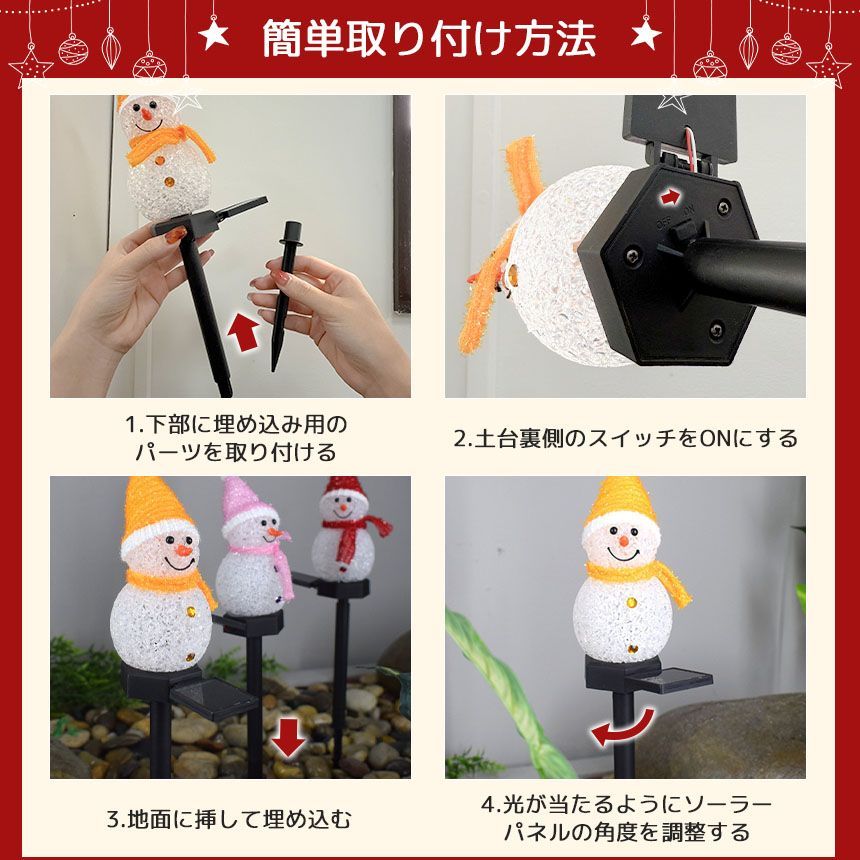 ★ 簡単取り付け方法 ★

1.下部に埋め込み用のパーツを取り付ける

2.土台裏側のスイッチをONにする

3.地面に挿して埋め込む

4.光が当たるようにソーラーパネルの角度を調整する