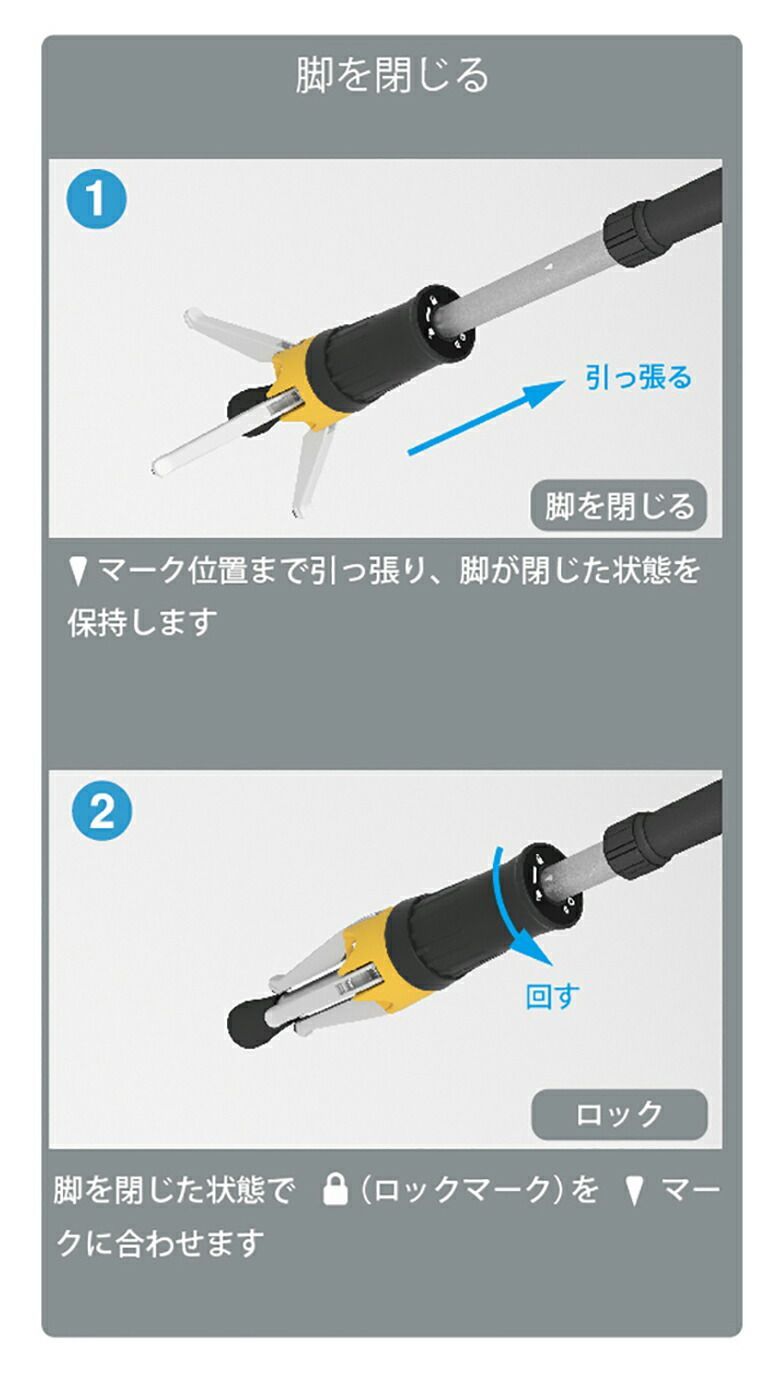 脚を閉じる

1

引っ張る

脚を閉じる

▼マーク位置まで引っ張り、脚が閉じた状態を保持します

2

回す

ロック

脚を閉じた状態で 🔒（ロックマーク）を ▼ マークに合わせます