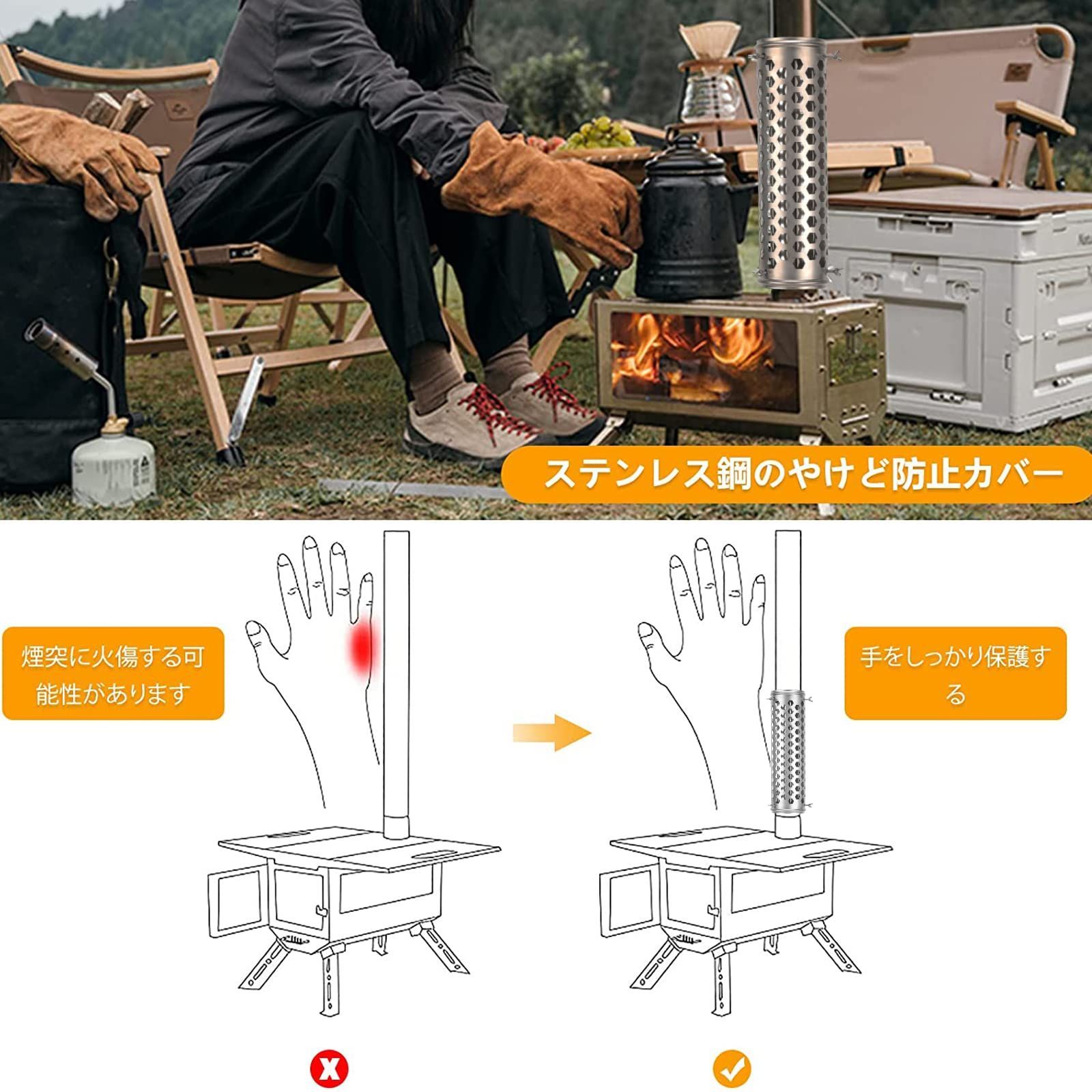 ステンレス鋼のやけど防止カバー

煙突に火傷する可能性があります

手をしっかり保護する