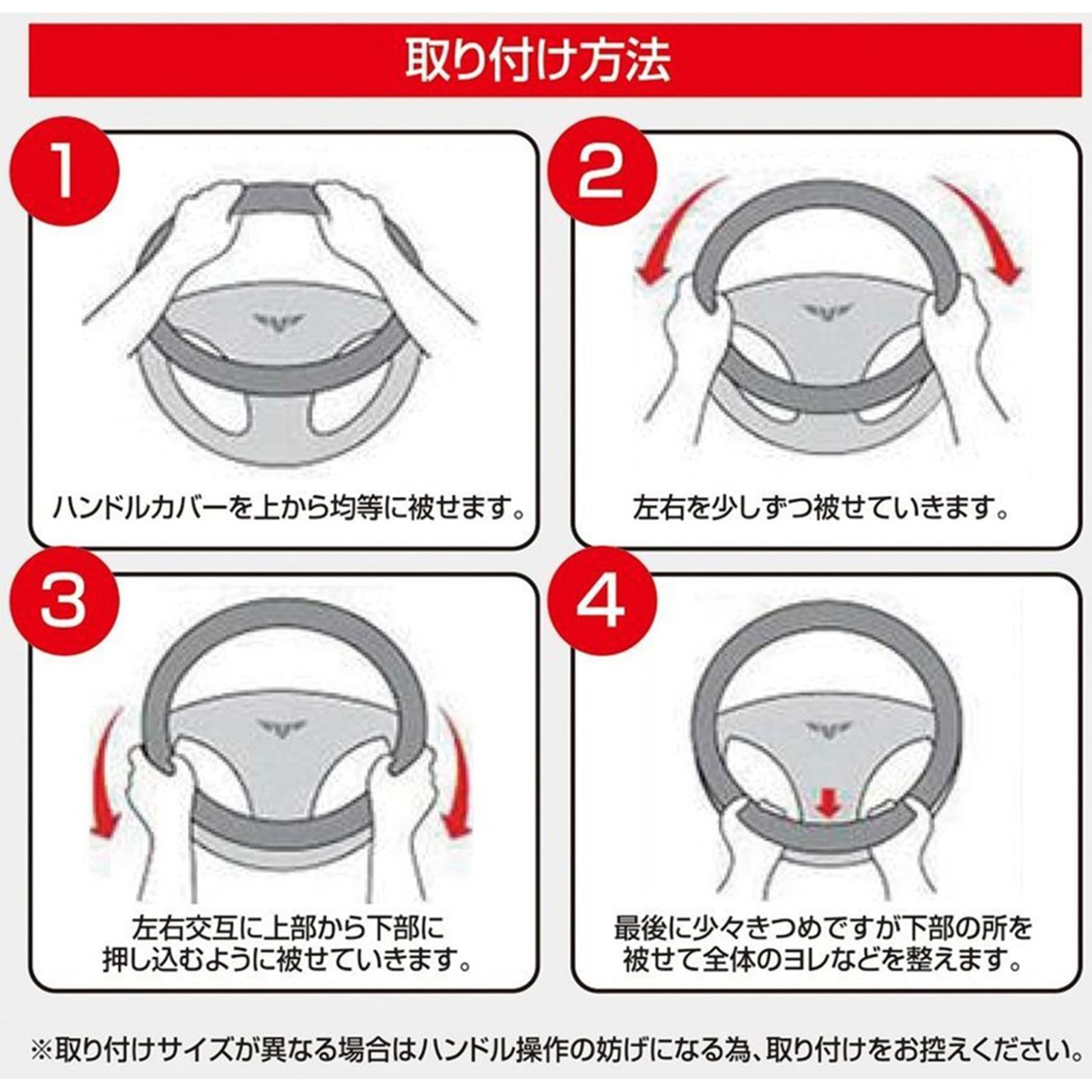 取り付け方法

1

ハンドルカバーを上から均等に被せます。

2

左右を少しずつ被せていきます。

3

左右交互に上部から下部に押し込むように被せていきます。

4

最後に少々きつめですが下部の所を被せて全体のヨレなどを整えます。

※取り付けサイズが異なる場合はハンドル操作の妨げになる為、取り付けをお控えください。