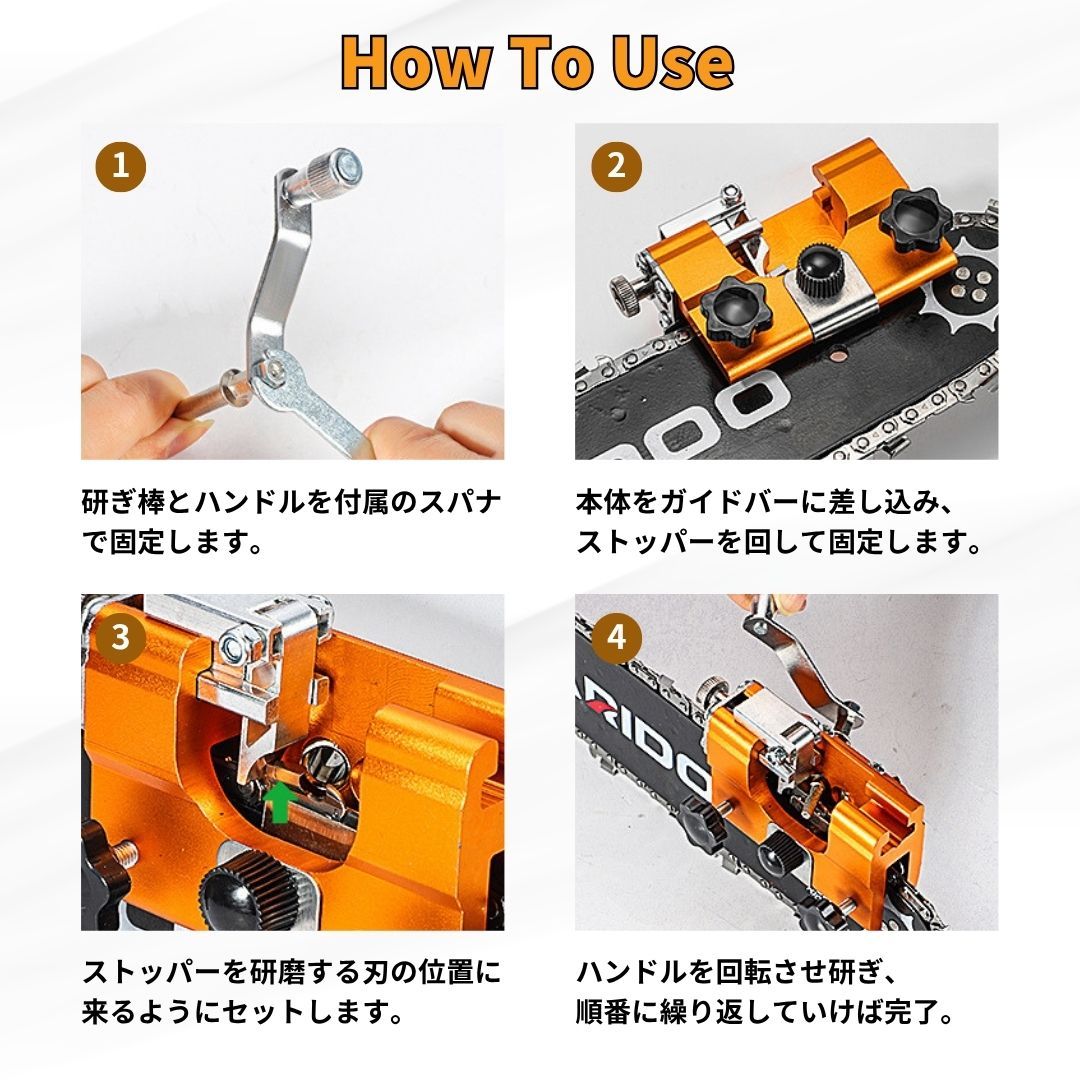 How To Use

1

研ぎ棒とハンドルを付属のスパナで固定します。

2

本体をガイドバーに差し込み、ストッパーを回して固定します。

3

ストッパーを研磨する刃の位置に来るようにセットします。

4

RIDO

ハンドルを回転させ研ぎ、順番に繰り返していけば完了。