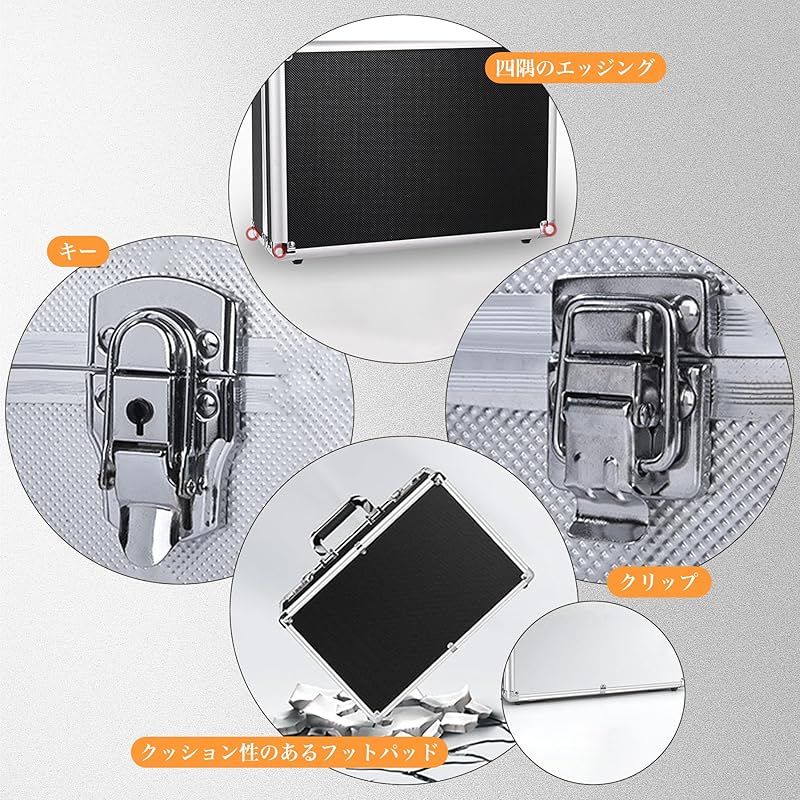 四隅のエッジング

キー

クリップ

クッション性のあるフットパッド