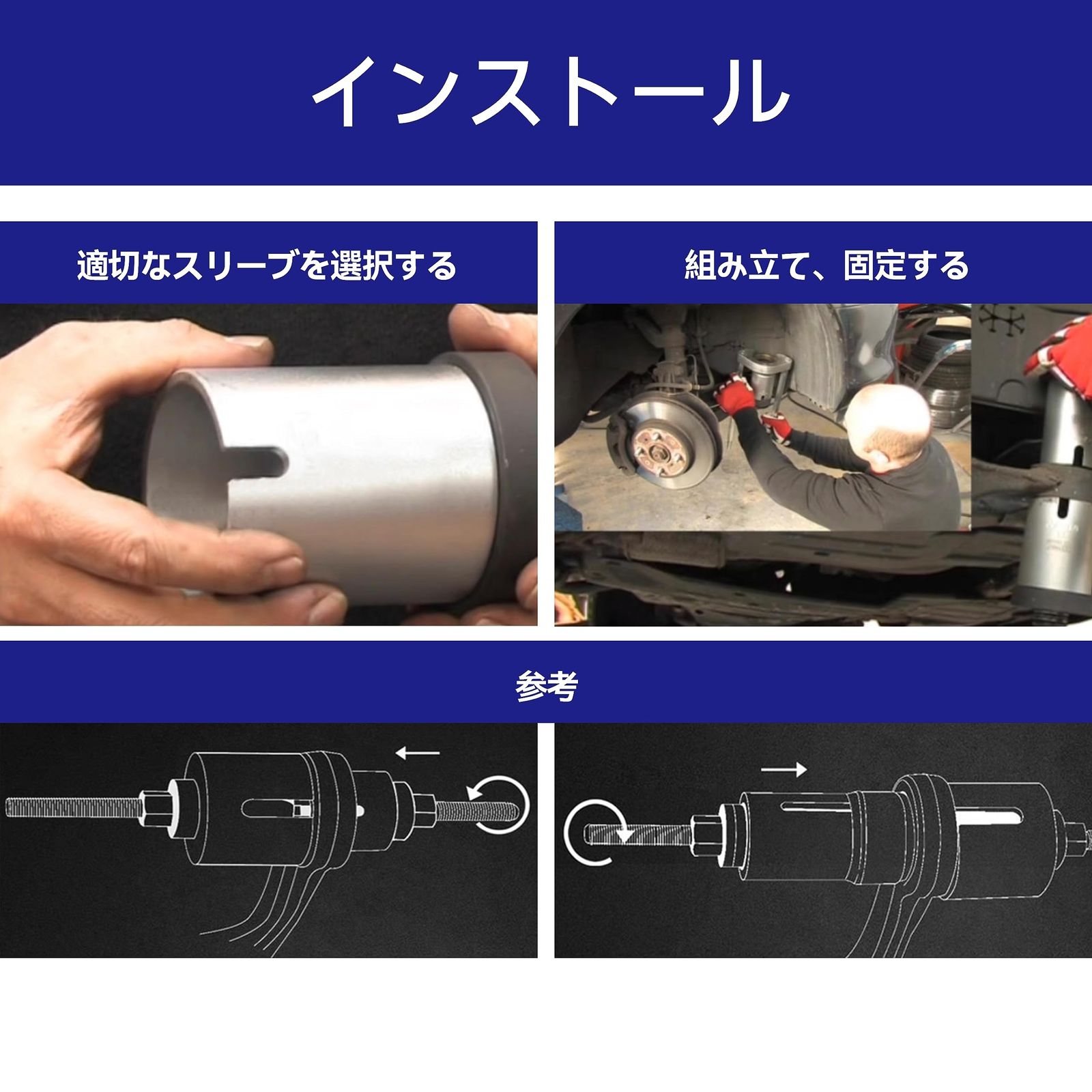 インストール

適切なスリーブを選択する

組み立て、固定する

参考